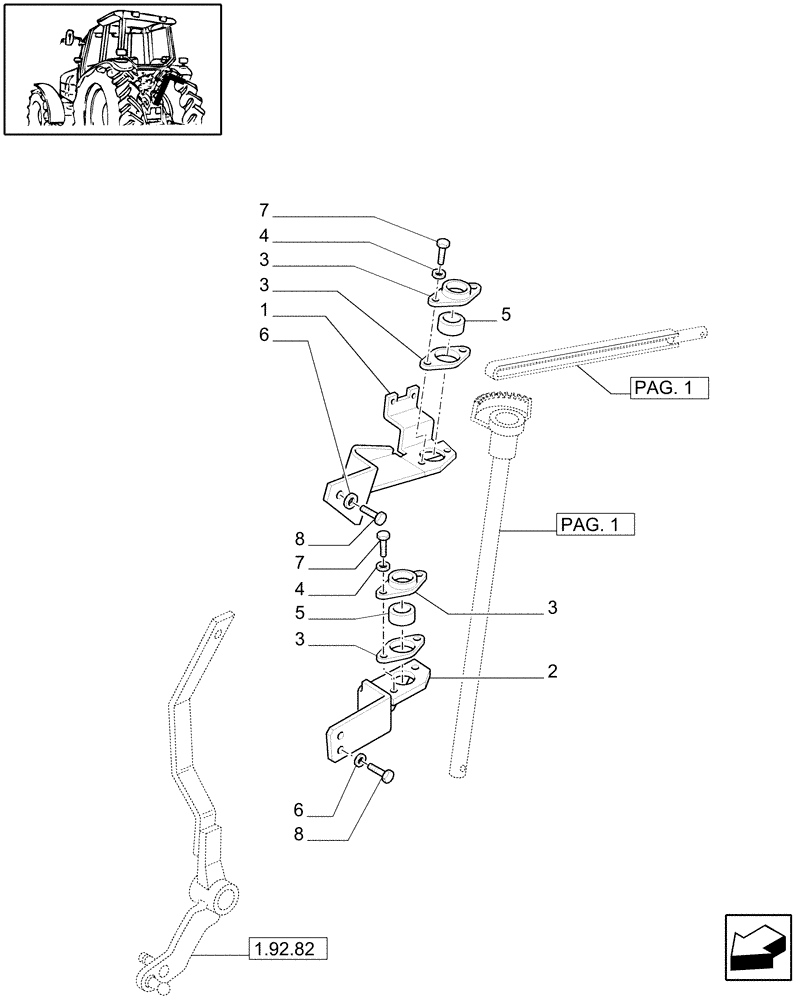 7
4
3
3
1
6
5
PAG. 1
PAG. 1
8
7
4
5
3
3
2
6
8
1.92.82