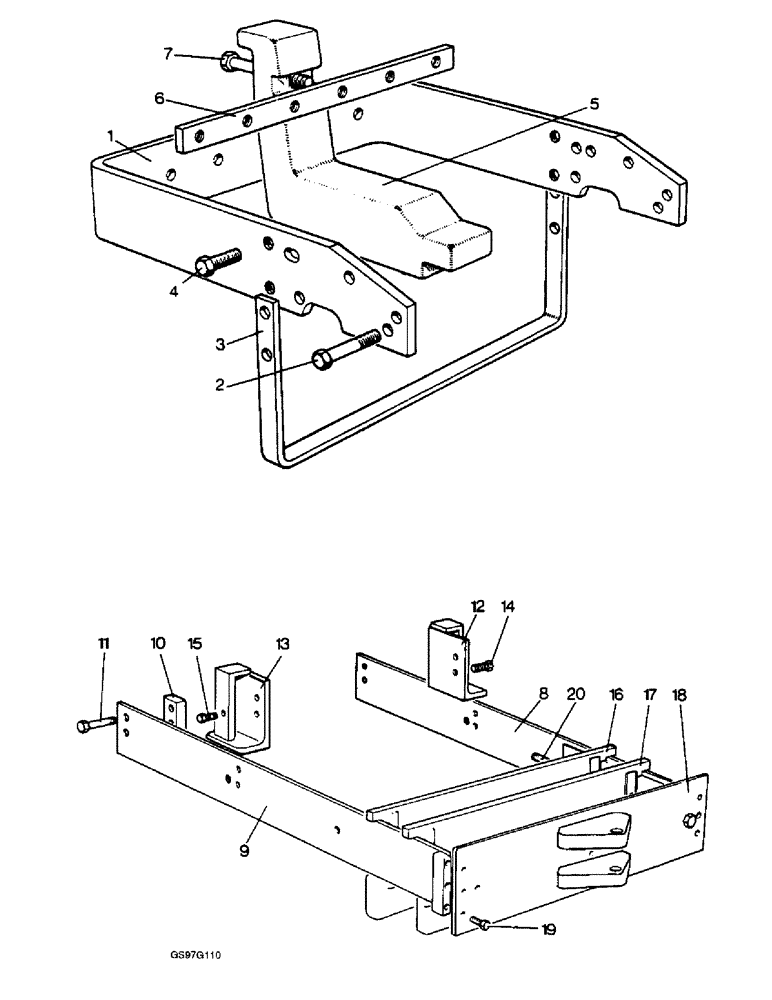 7
6
5
1
4
3
2
12
14
11
10
15
13
8
20
16
17
18
9
19
GS97G110