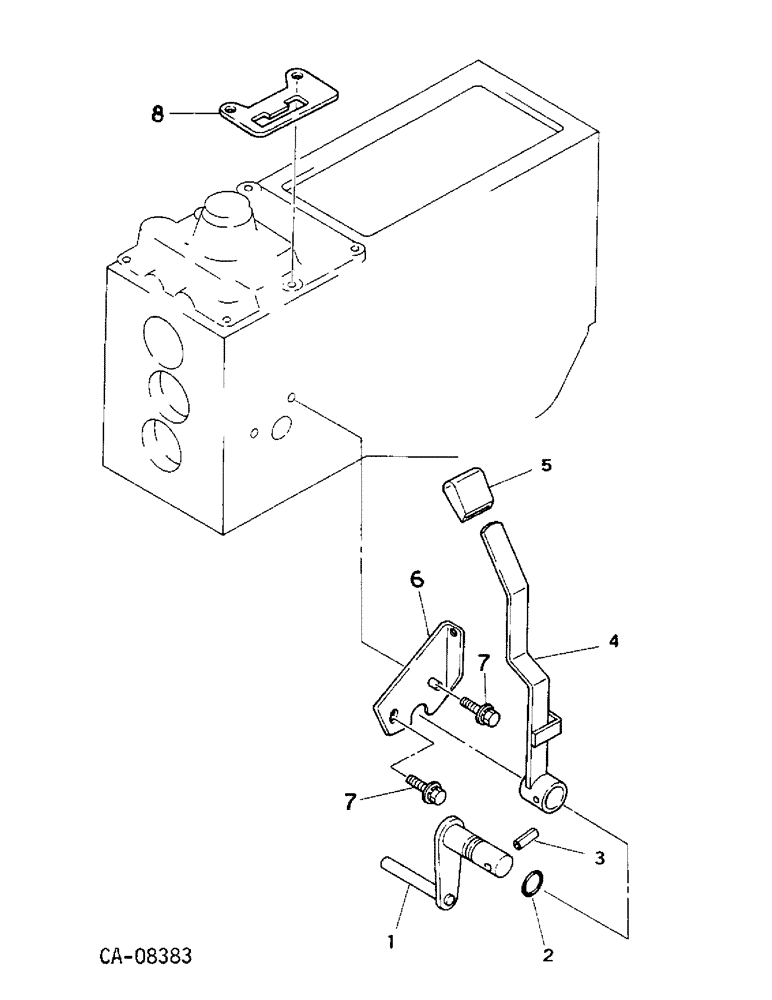 8
5
6
4
7
7
3
1
2
CA-08383