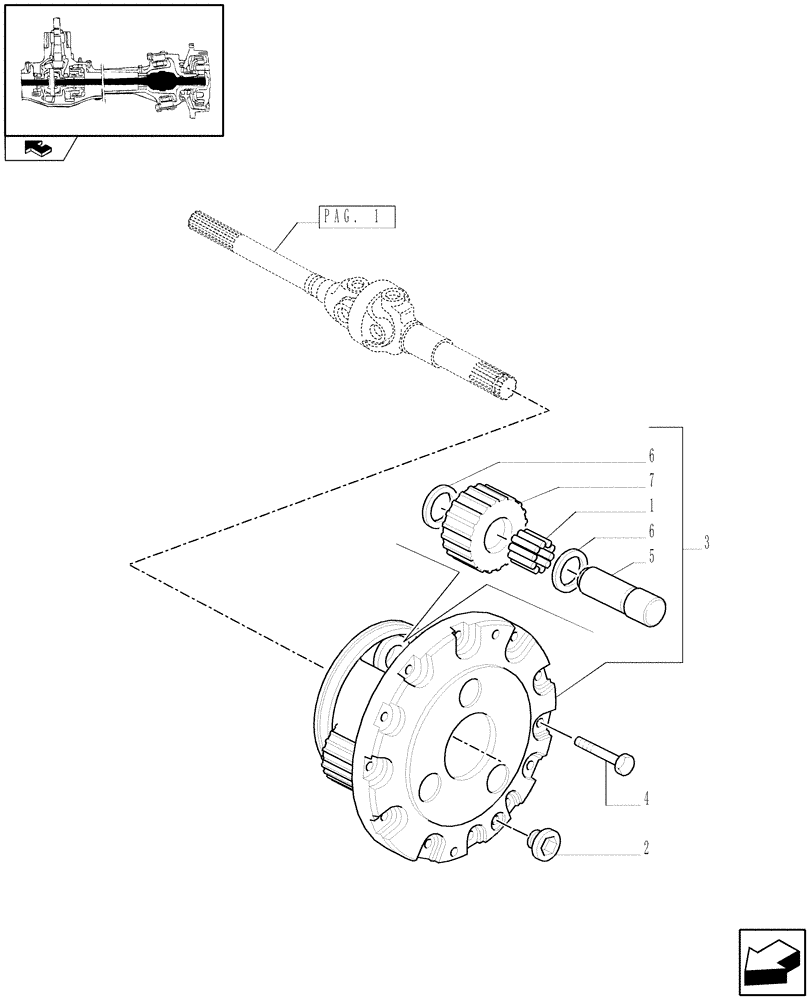 PAG. 1

6
7
1
6
5
3
4
2