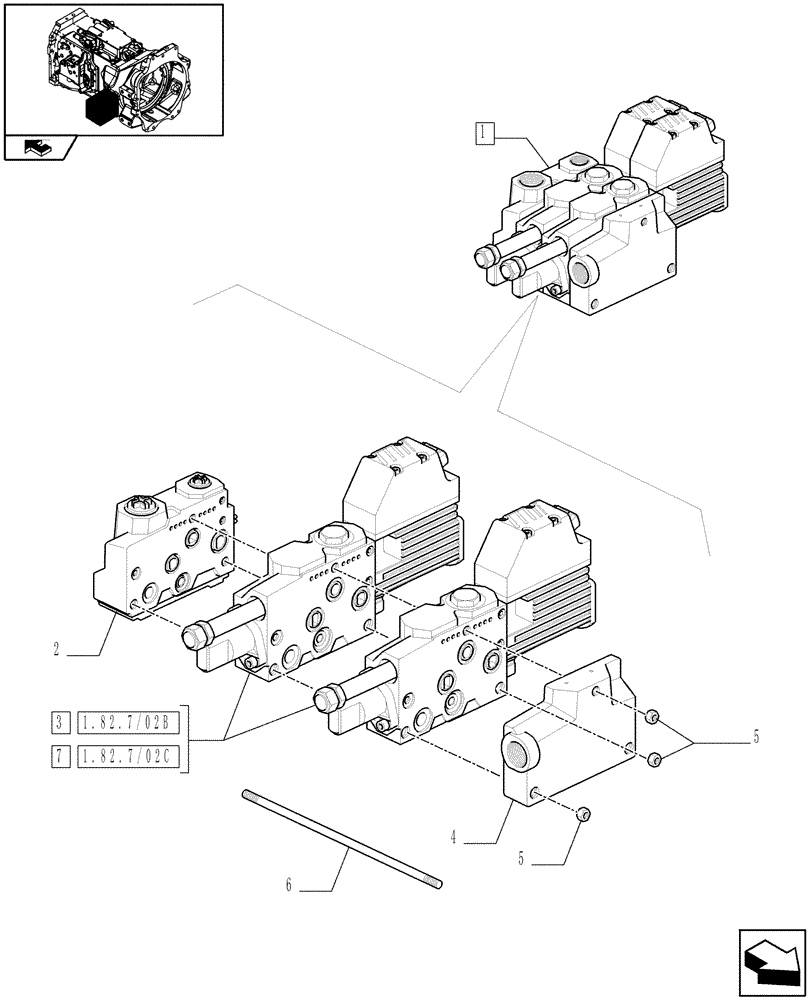 1

2

3 1.82.7/02B

7 1.82.7/02C

5

4

5

6