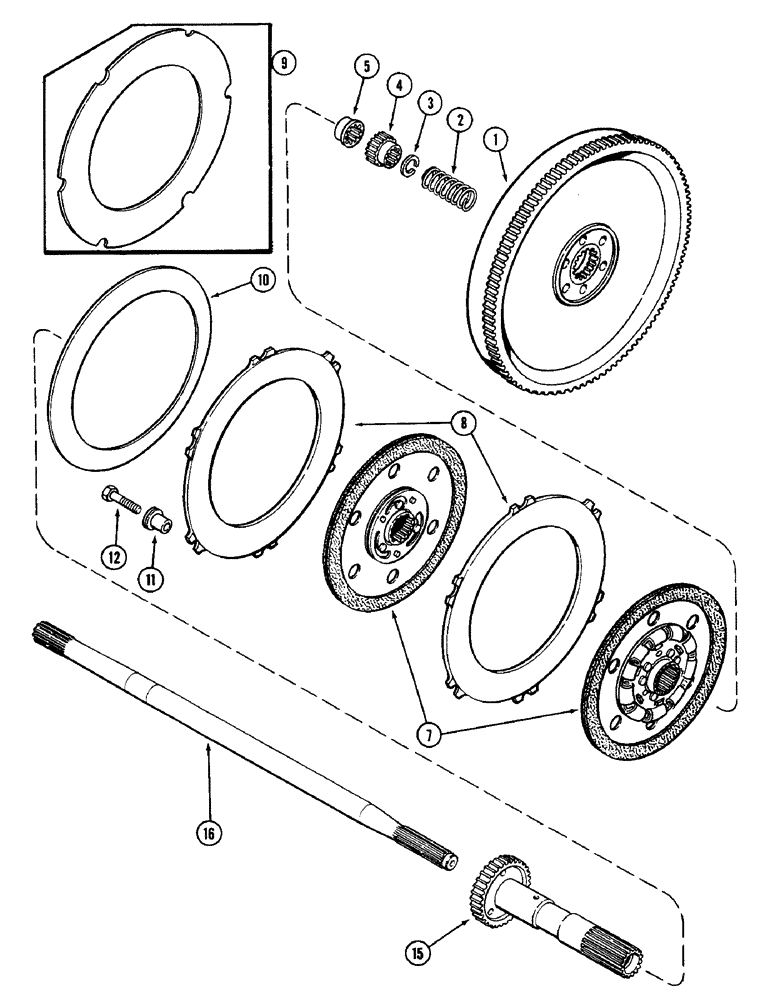 9
5
4
3
2
1
10
8
12
11
7
16
15