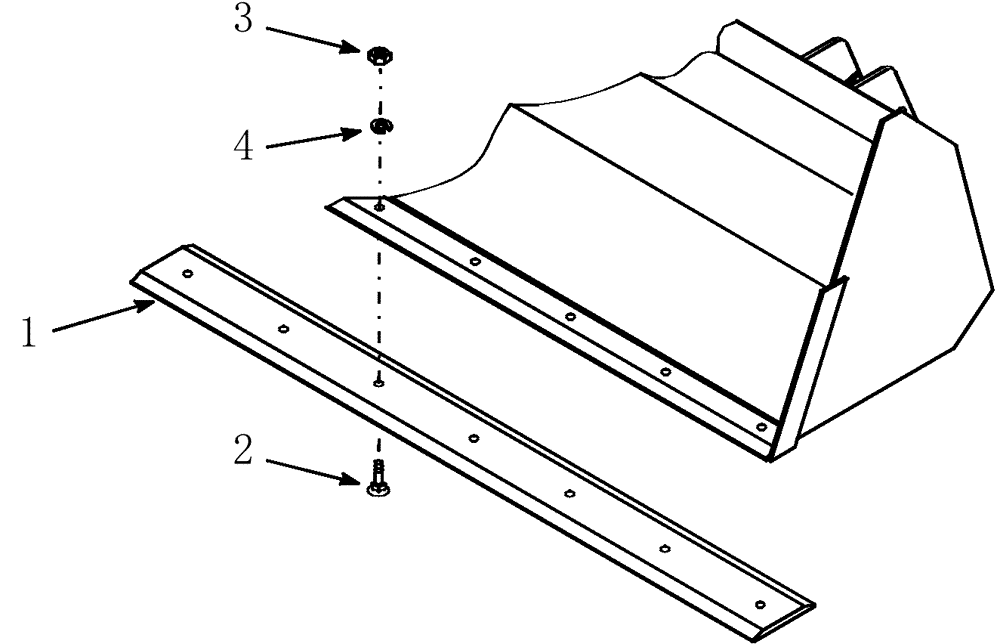 3
4
1
2