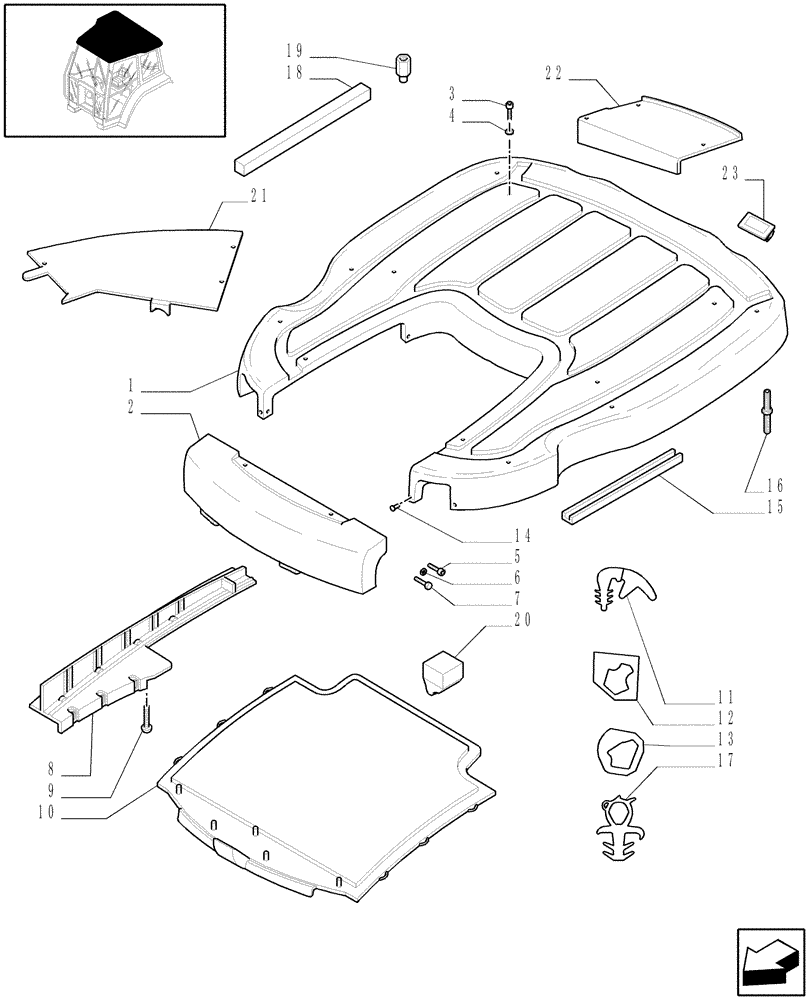 19
18
3
4
22
23
21
1
2
16
15
14
5
6
7
20
11
12
13
17
8
9
10