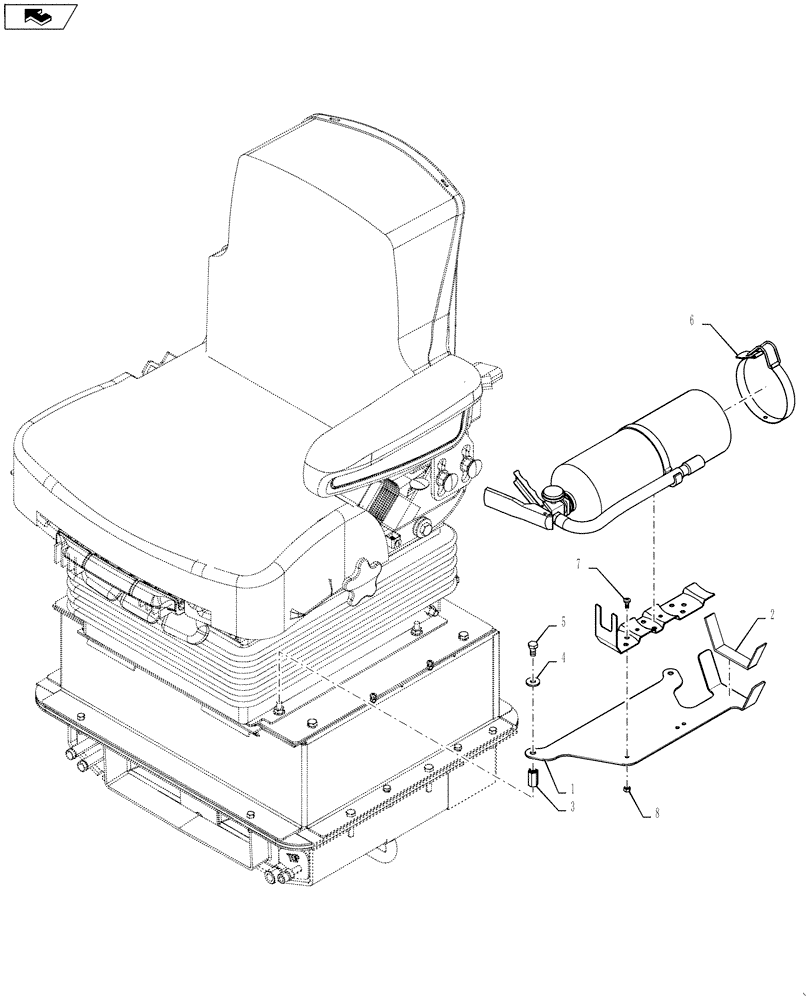 6
7
2
5
4
1
3
8