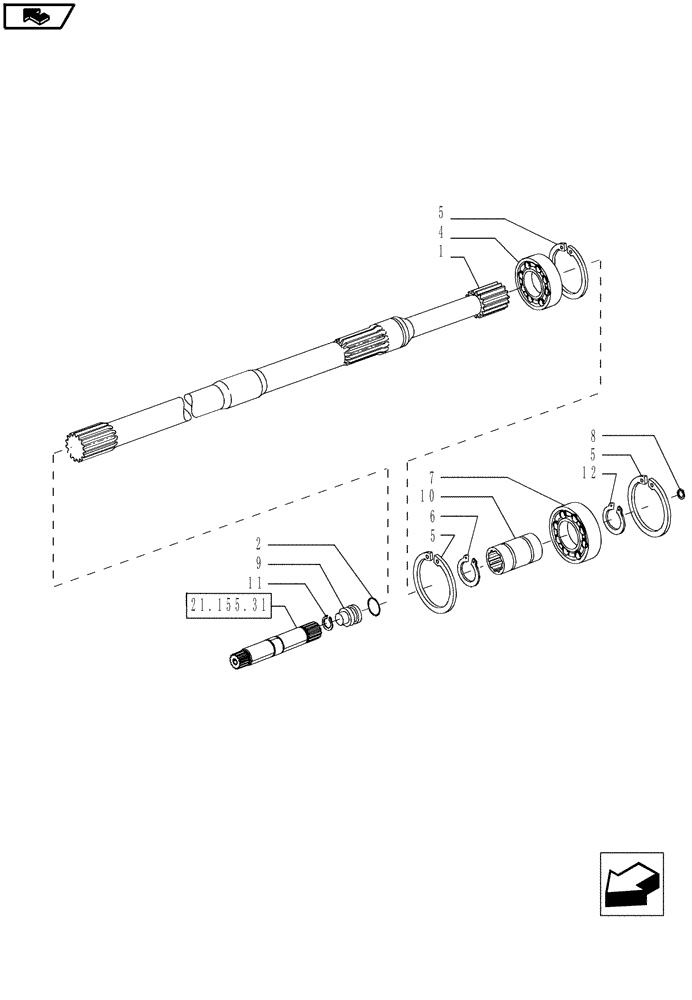 5
4
1
8
5
12
7
10
6
5
2
9
11
21.155.31