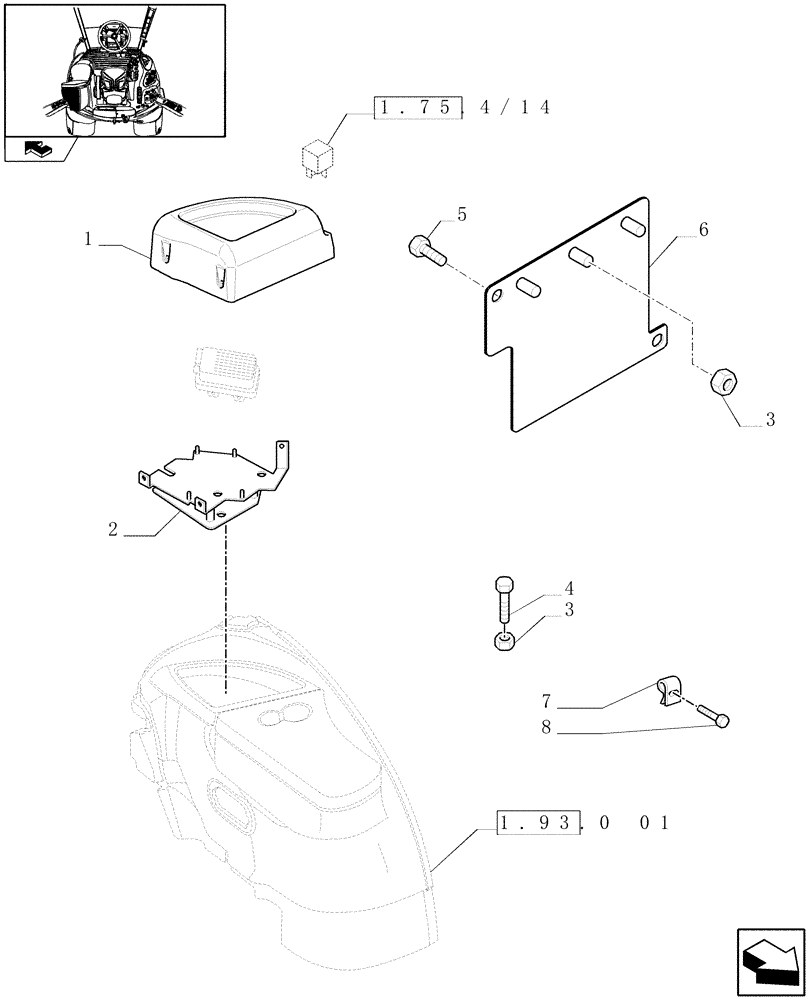 1.75.4/14

1
5
6
3
2
4
3
7
8
1.93.0 01