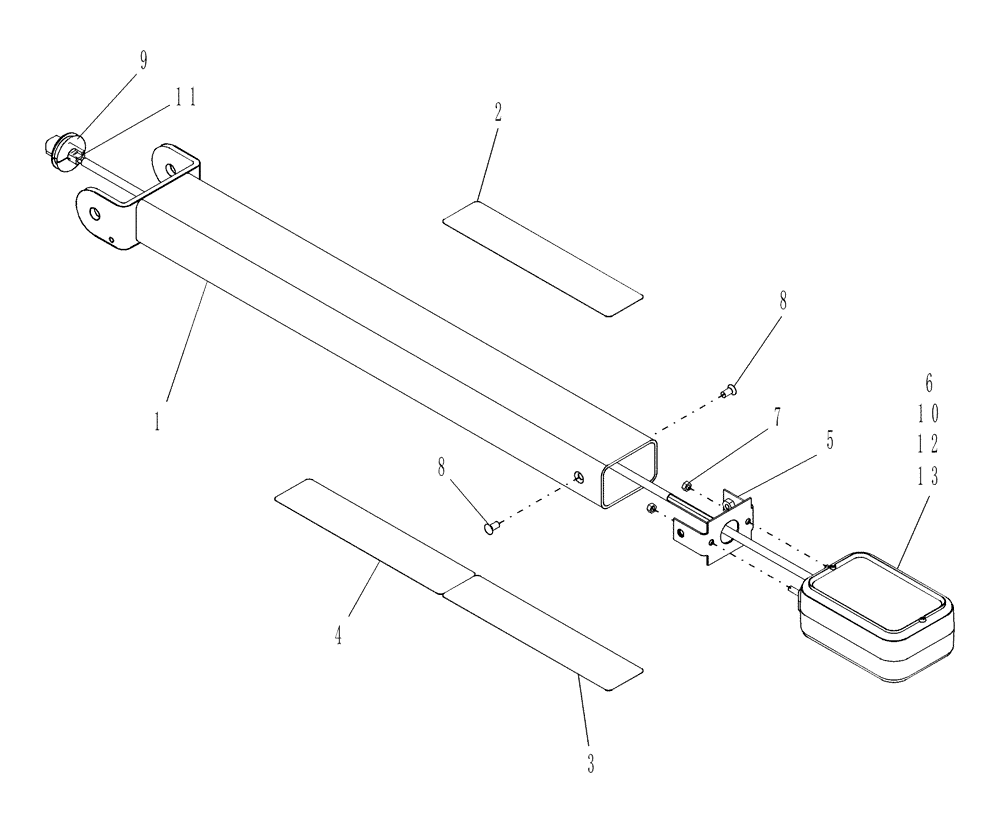 9
11
2
8
1
6
10
12
13
7
5
8
4
3