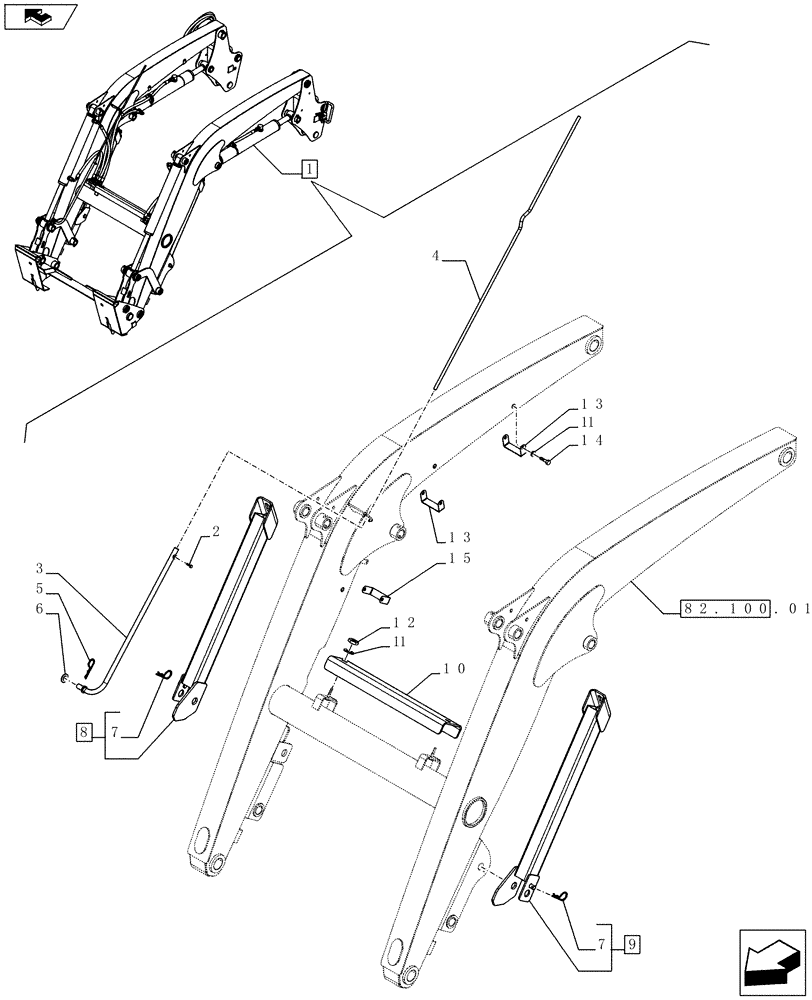 1
4
13
11
14
13
15
2
3
5
6
12
11
10
82.100.01
8
7
7
9