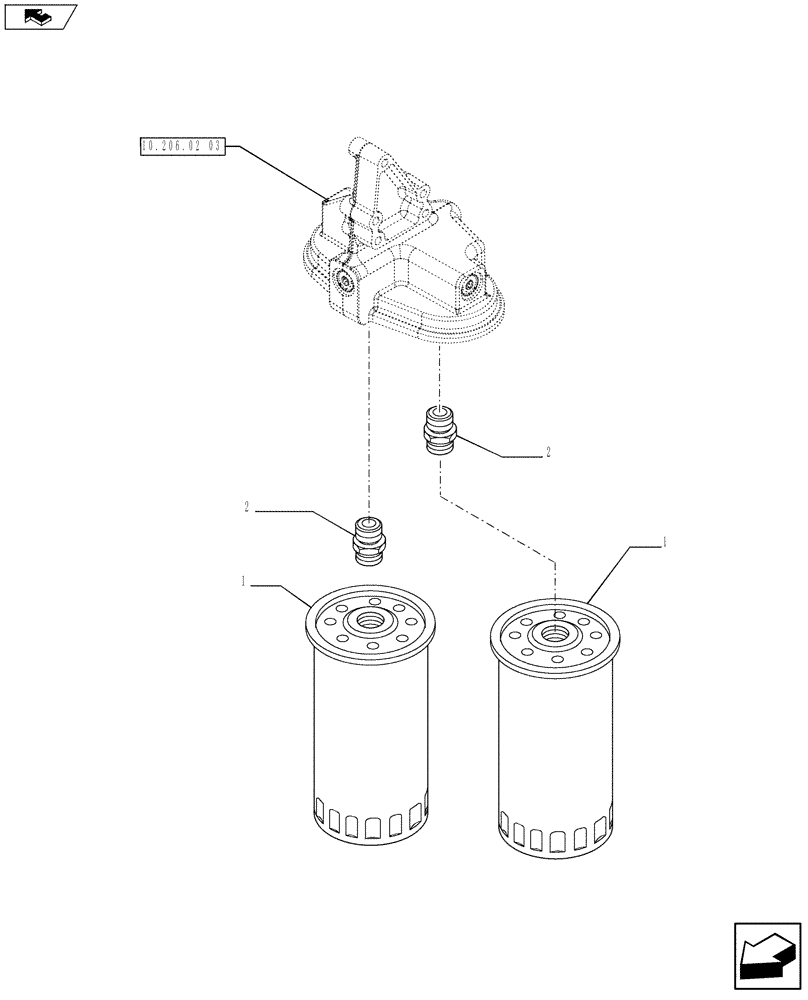 10.206.02 03

2

2

1

1