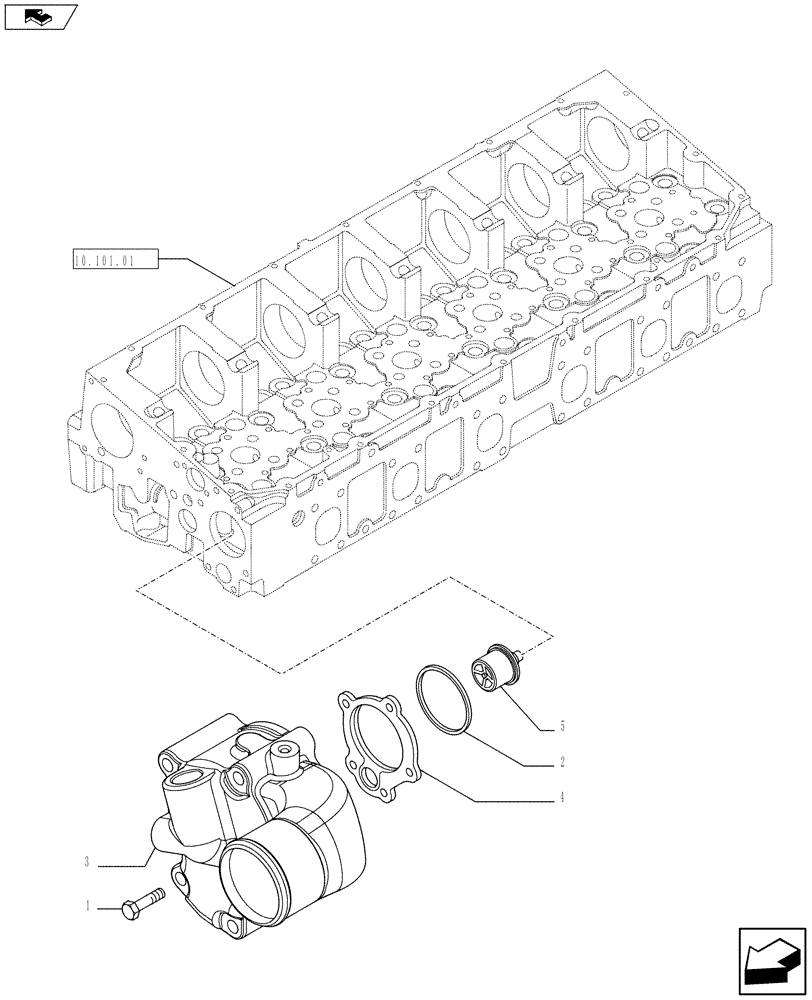 10.101.01

5

2

4

3

1