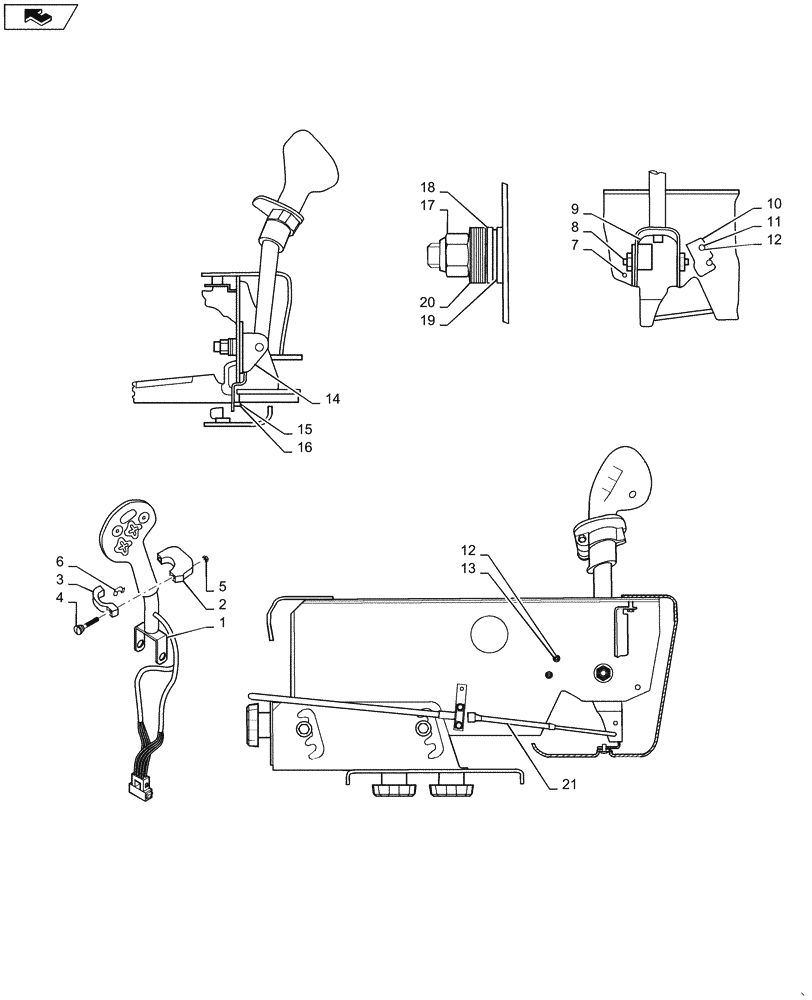 18
17
20
19
9
8
7
10
11
12
14
15
16
6
3
4
5
2
1
12
13
21