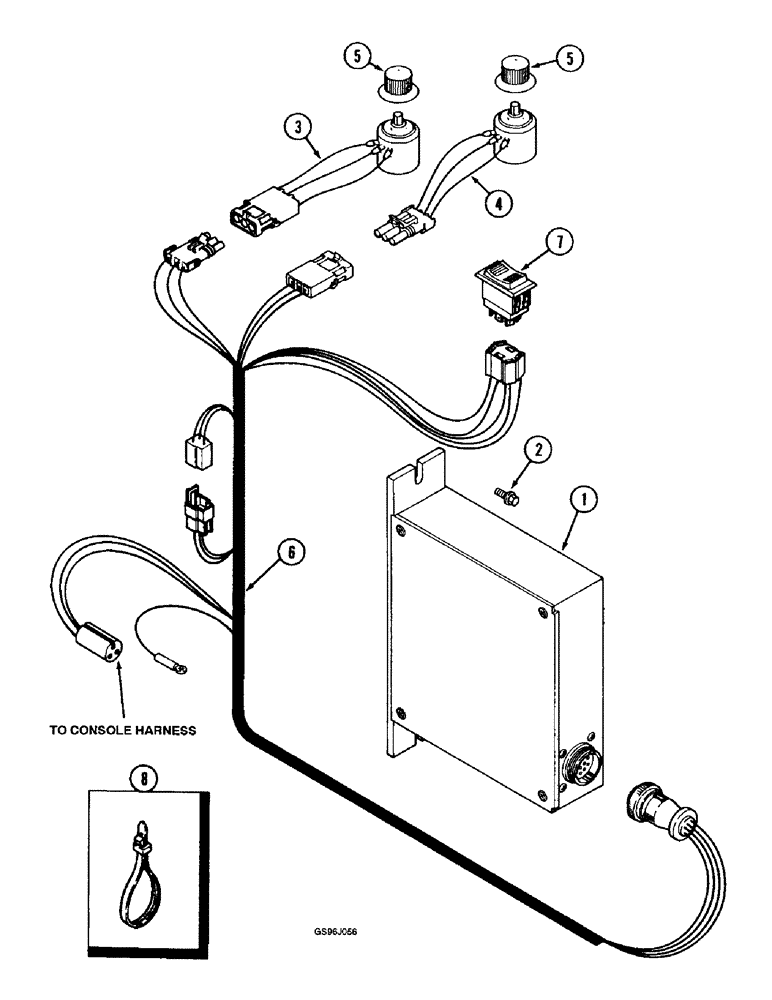 5
5
3
4
7
2
1
6
TO CONSOLE HARNESS
8
GS96J056