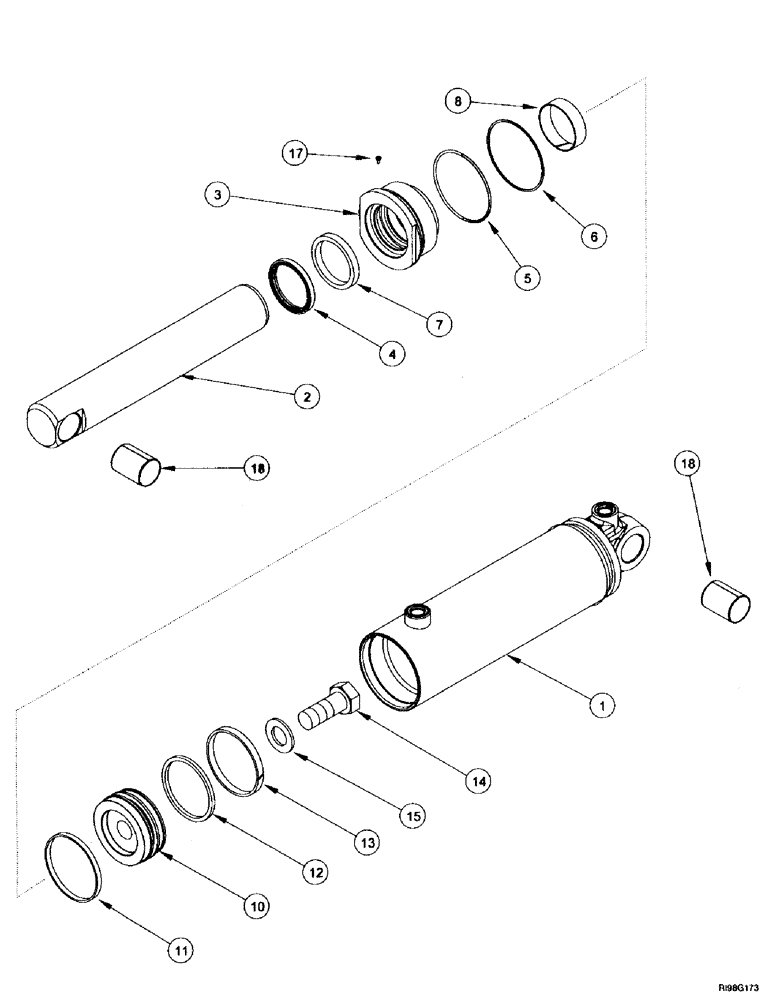 8

17

3

6

5

7

4

2

18

18

1

14

15

13

12

10

11

RI98G173