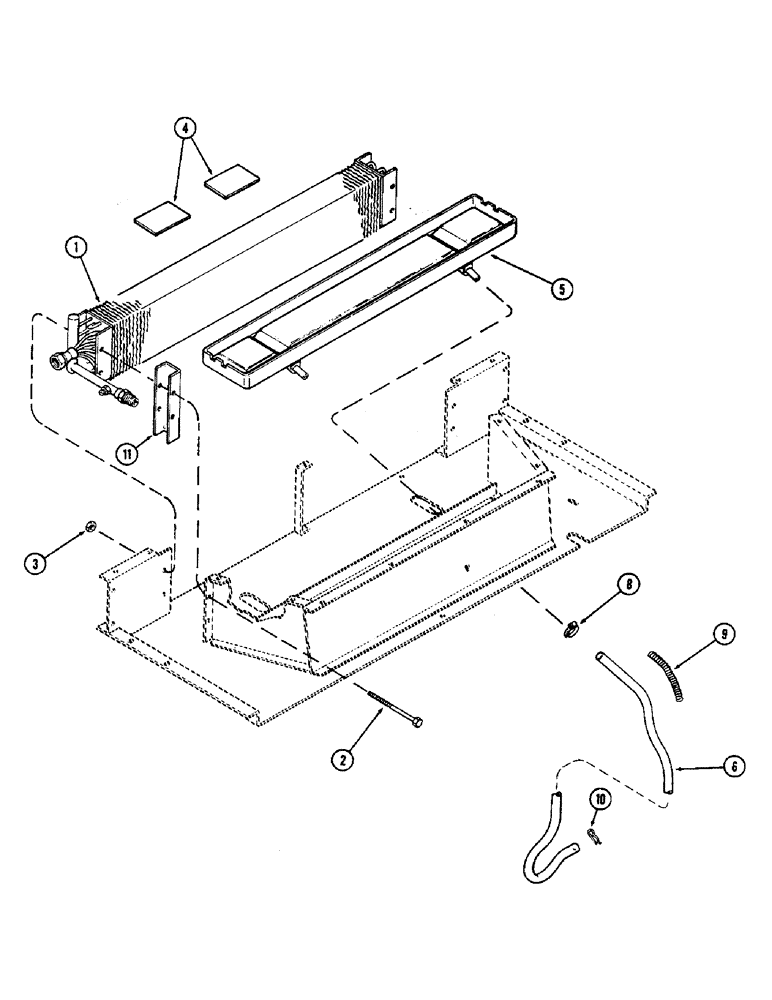 4
1
5
11
3
8
9
2
6
10