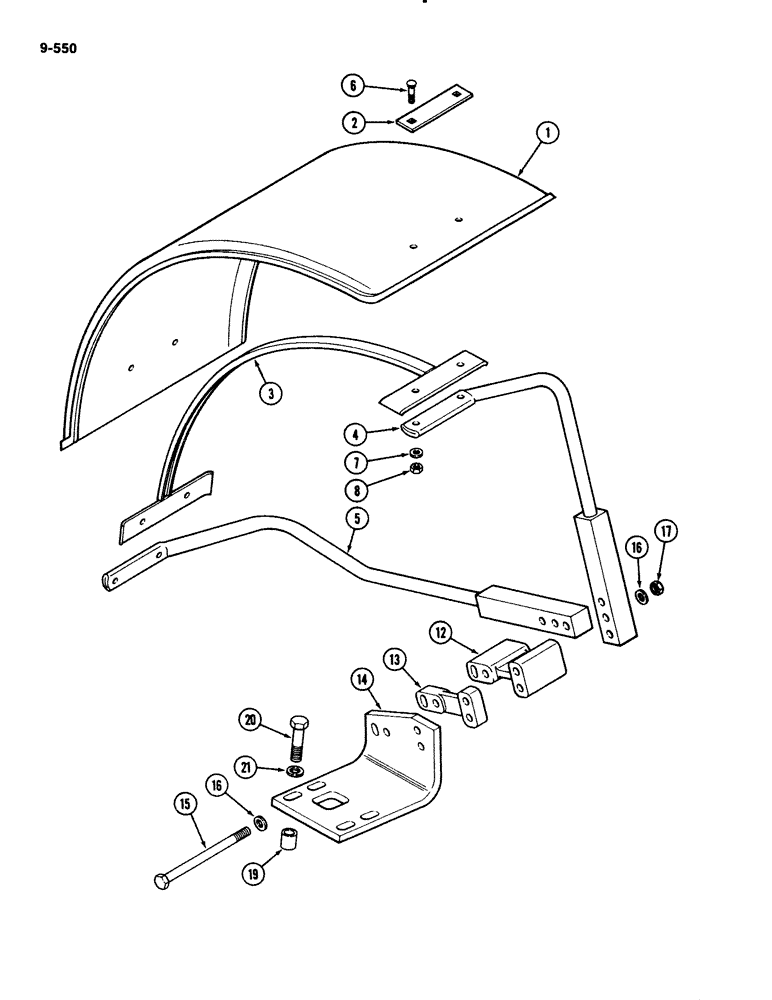 9-550

6
2
1
3
4
7
8
5
16
17
12
13
14
20
21
16
15
19