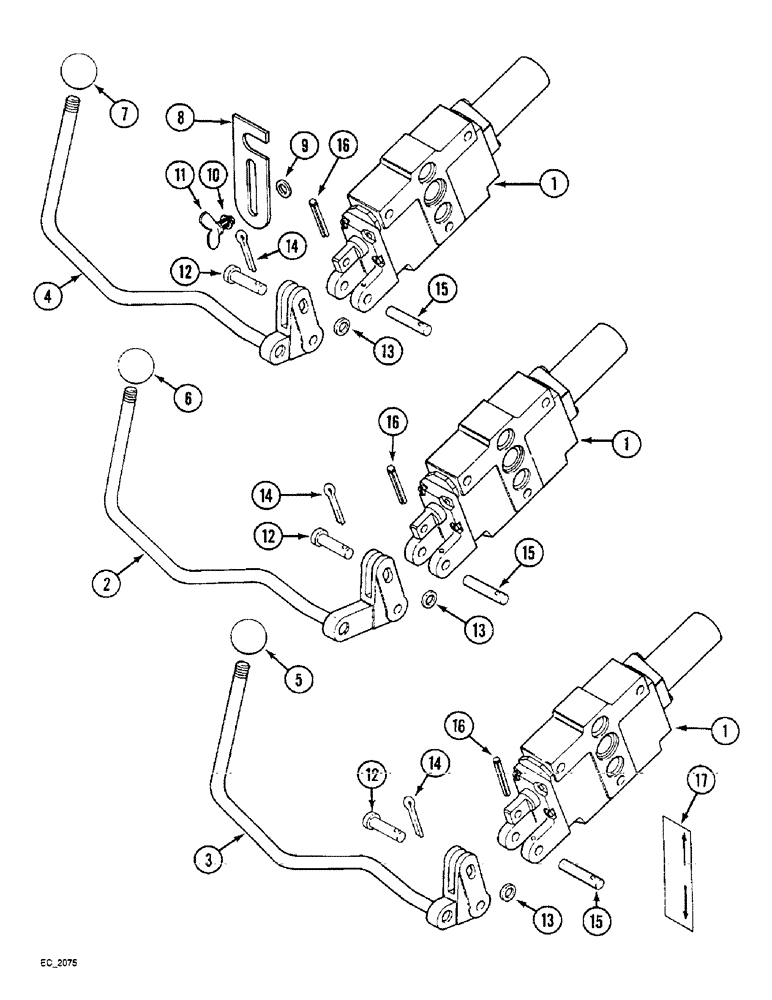 7
8
9
16
1
11
10
14
12
4
15
13
6
16
1
14
12
15
2
13
5
1
16
12
14
17
3
13
15
EC_2075