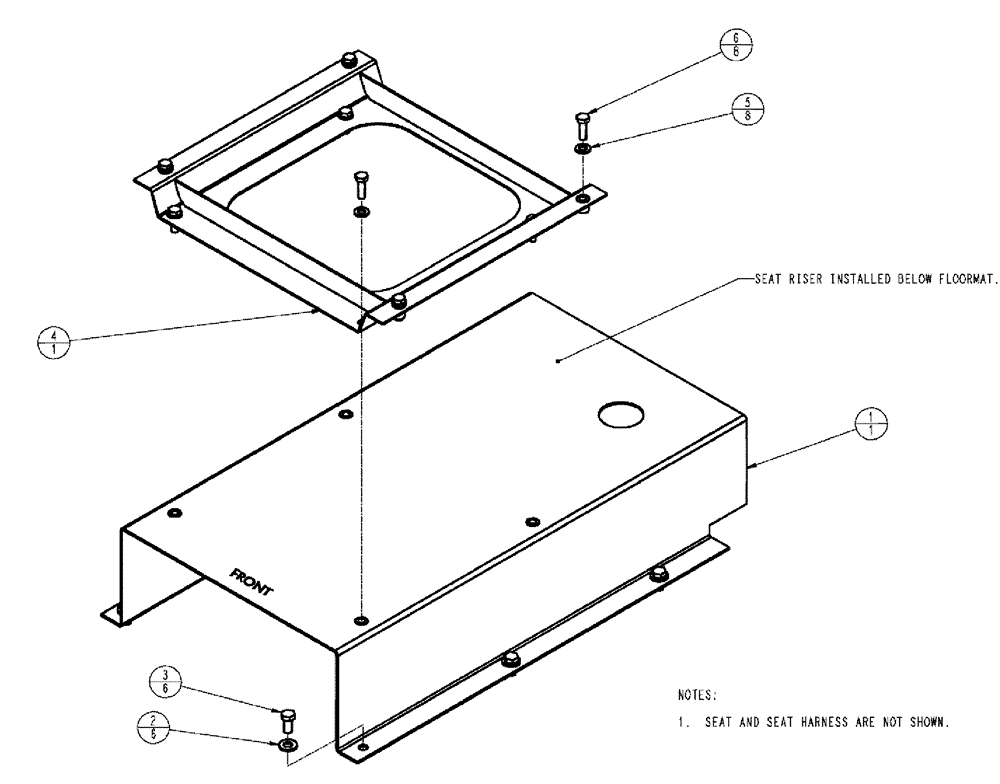 $\frac{6}{8}$

$\frac{5}{8}$

SEAT RISER INSTALLED BELOW FLOORMAT.

$\frac{4}{1}$

$\frac{1}{1}$

FRONT

$\frac{3}{6}$

$\frac{2}{6}$

NOTES:

1. SEAT AND SEAT HARNESS ARE NOT SHOWN.