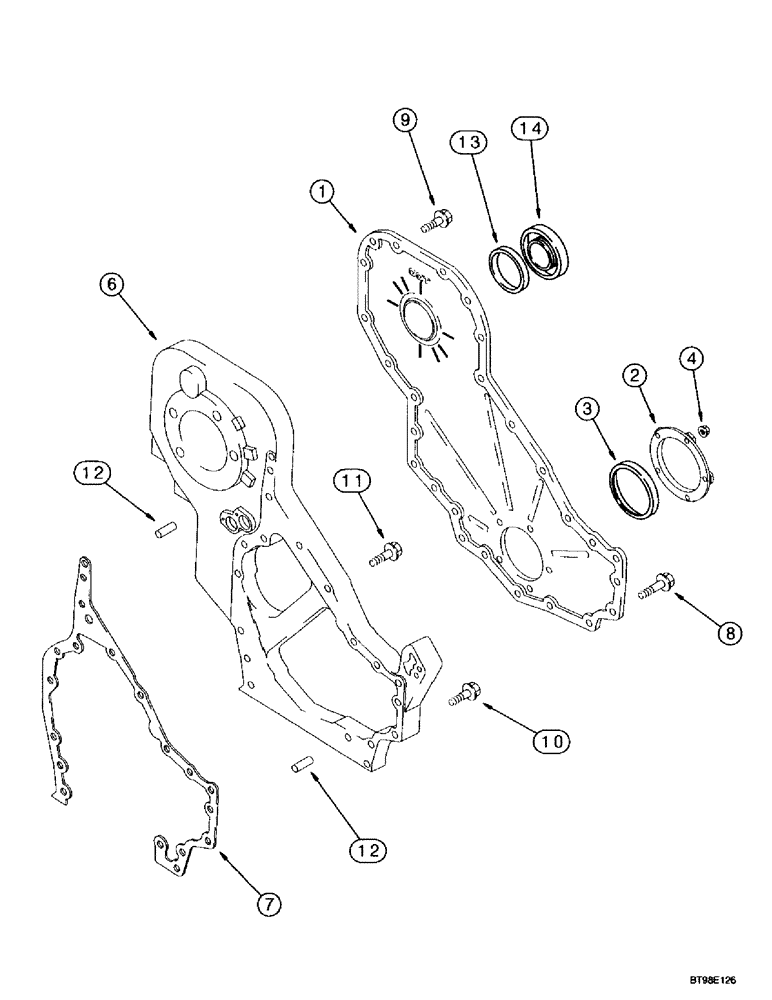 9
13
14
1
6
2
4
3
12
11
8
10
12
7
BT98E126