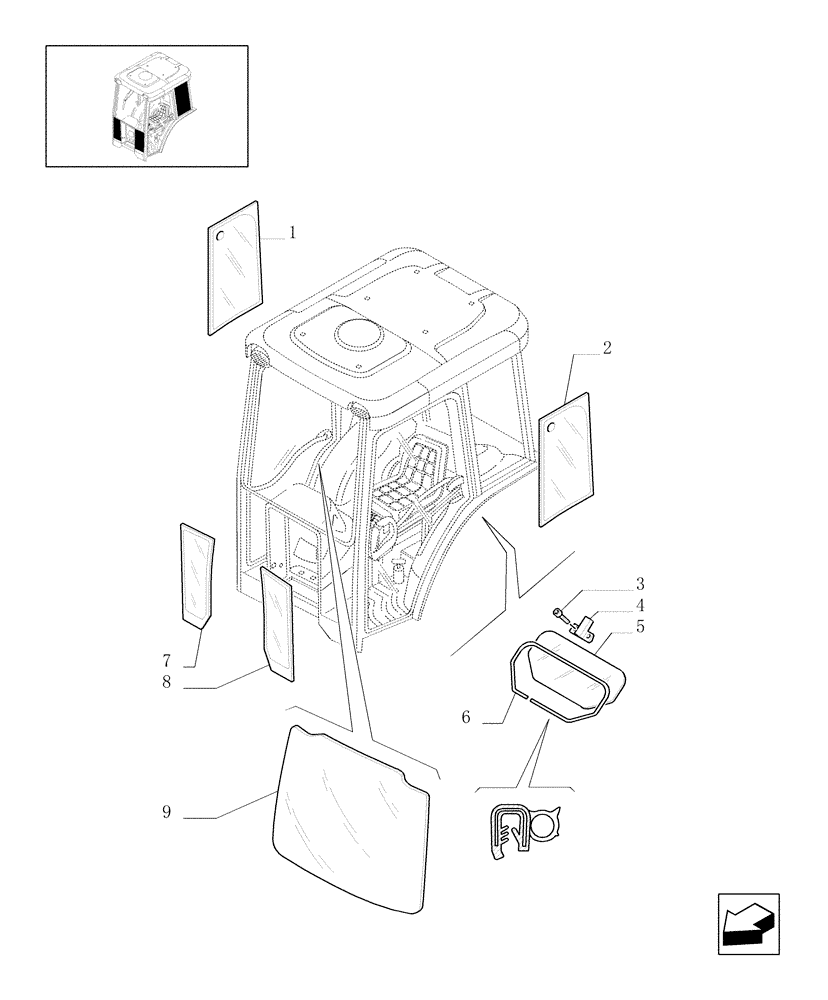 1
2
3
4
5
6
7
8
9