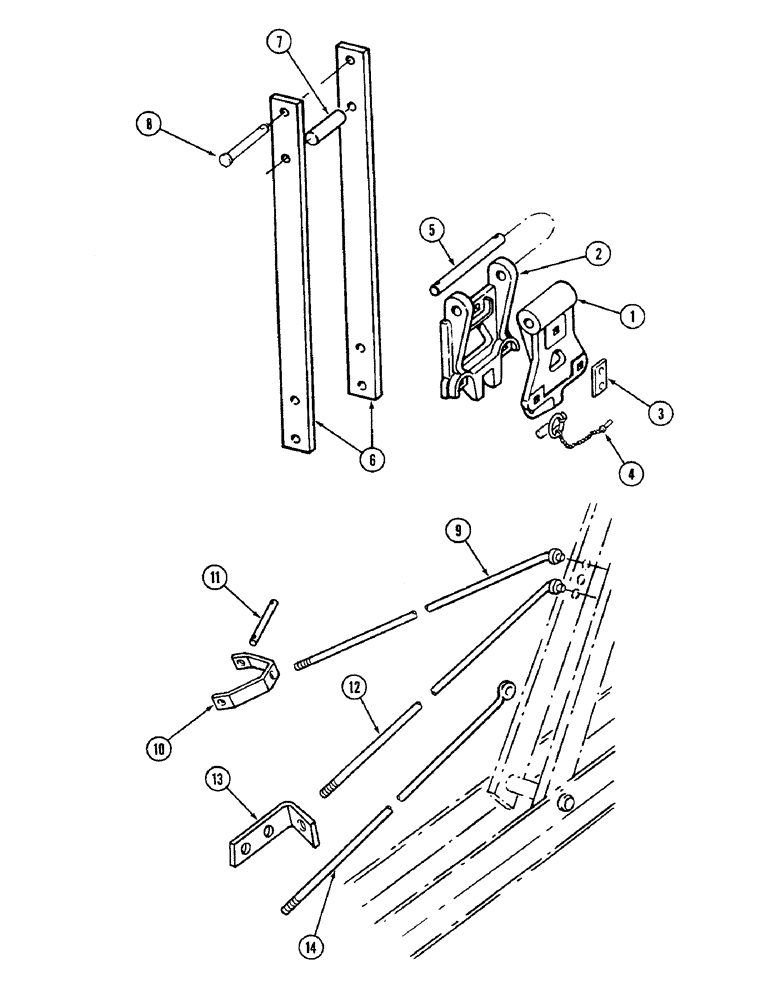 7
8
5
2
1
3
4
6
9
11
10
12
13
14