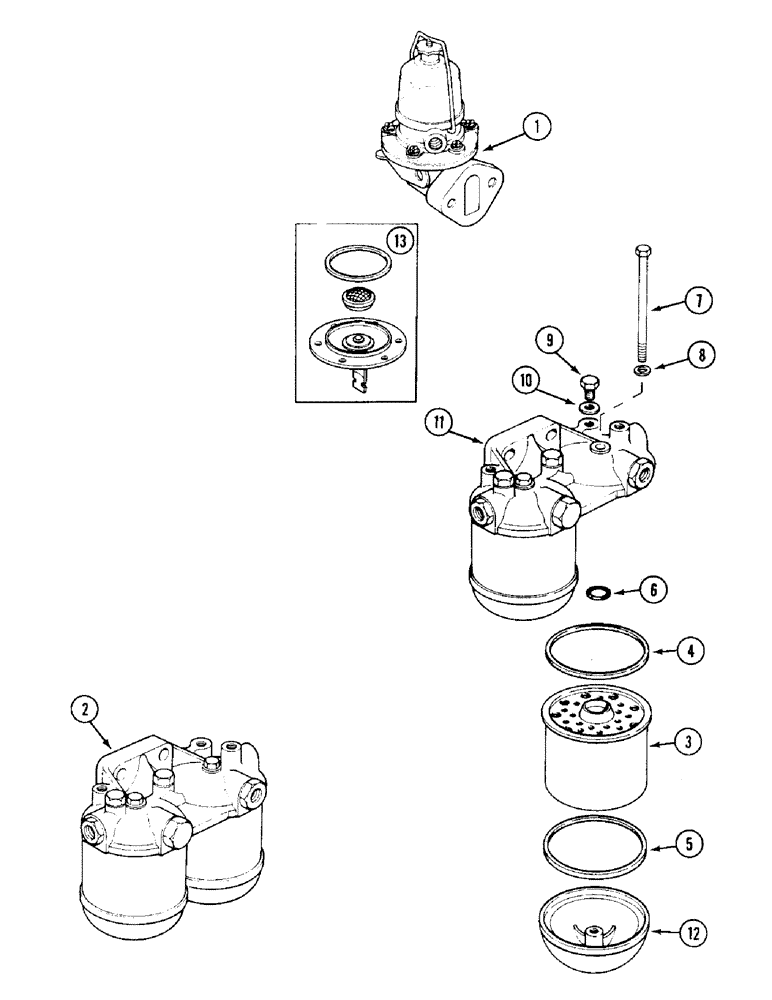 1
13
7
9
8
10
11
6
4
2
3
5
12