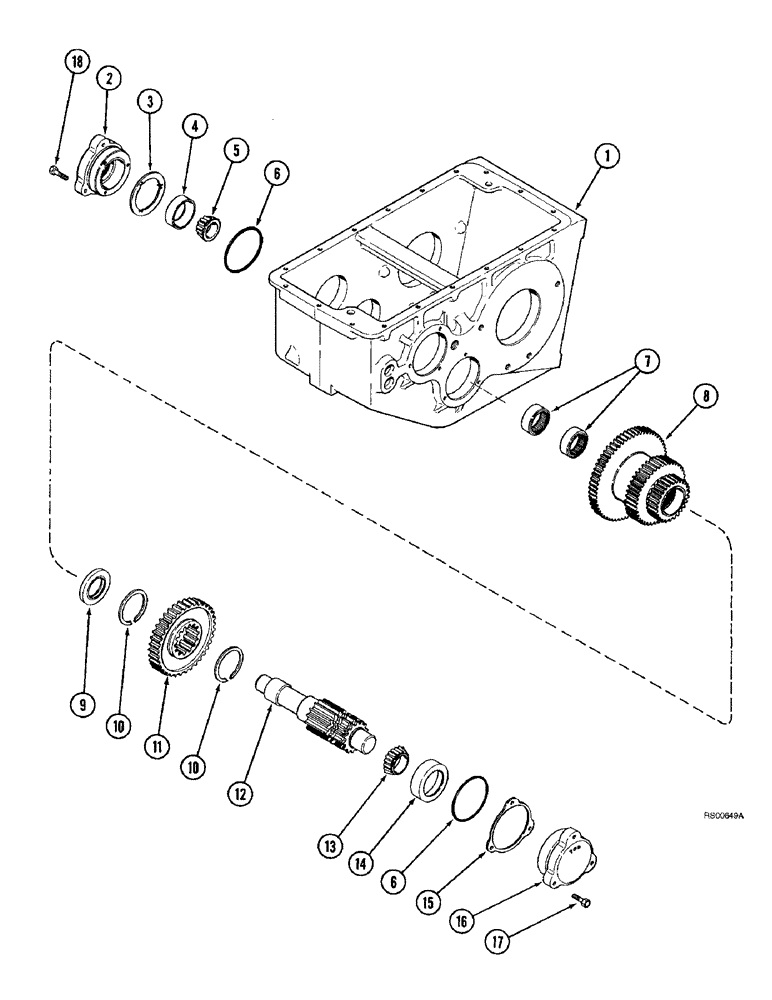 18
2
3
4
5
6
1
7
8
9
10
11
10
12
13
14
6
15
16
17
RS00649A