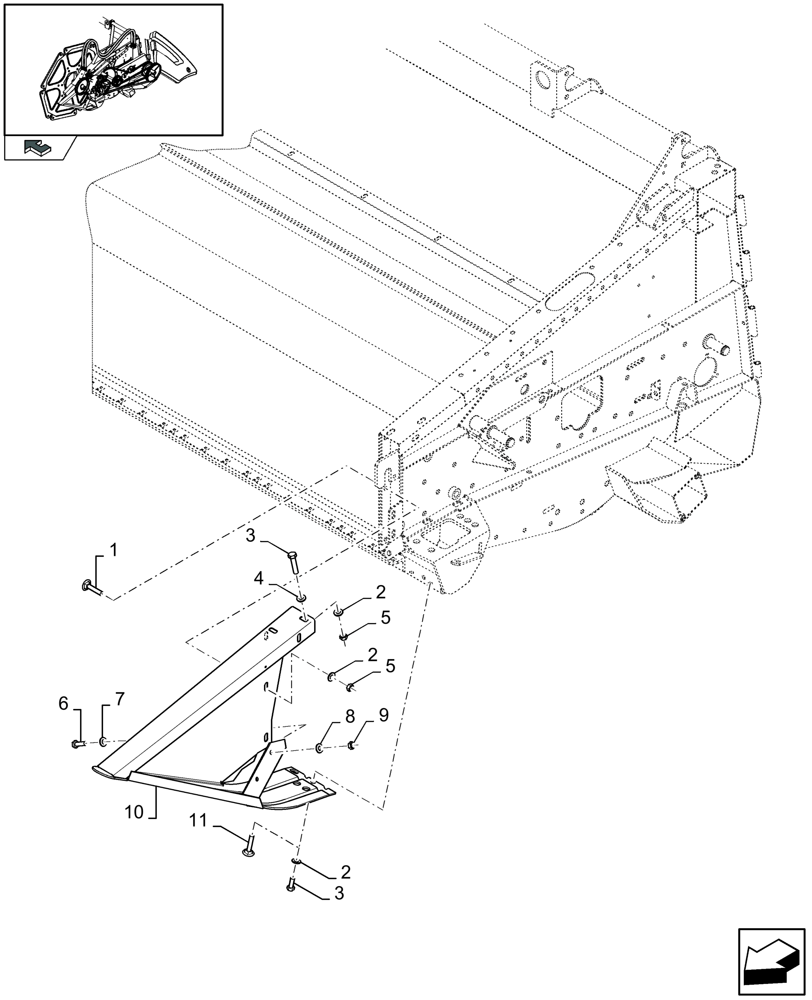 1
3
4
2
5
2
5
6
7
8
9
10
11
2
3