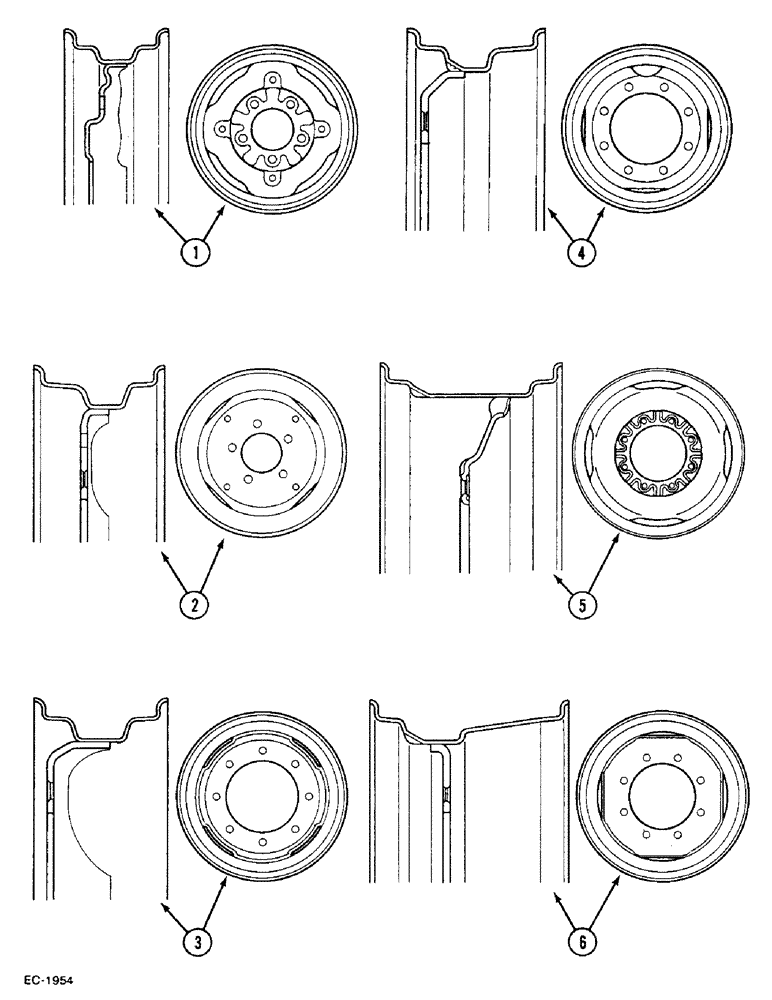 1

4

2

5

3

6

EC-1954