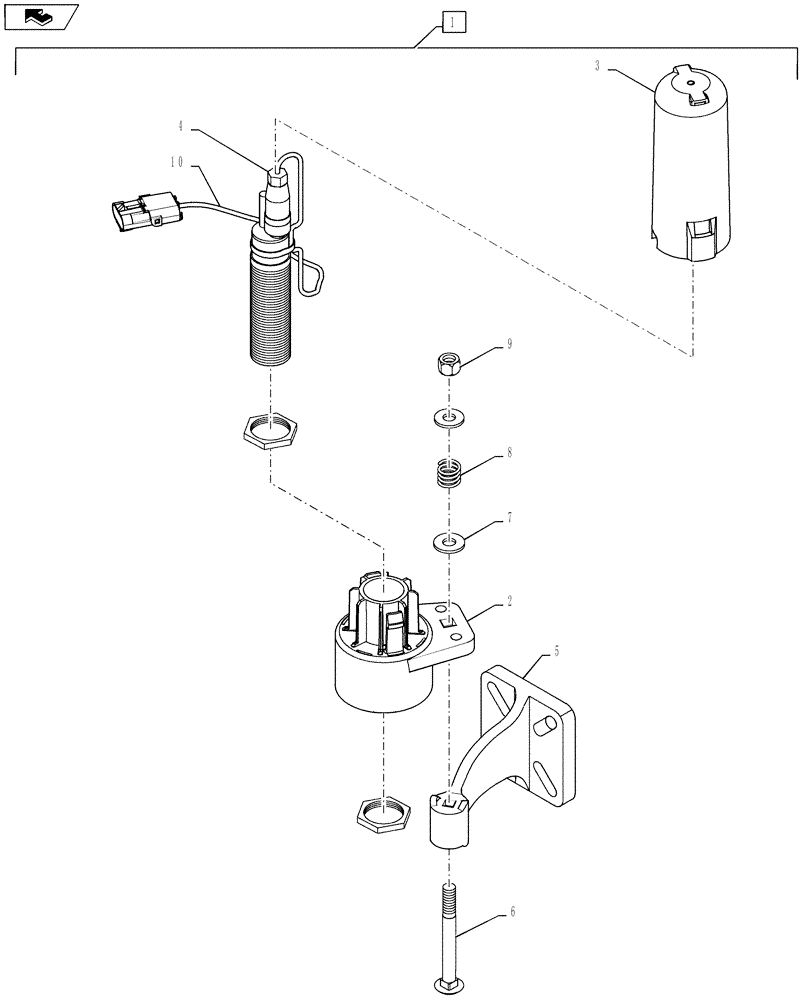 1
3
4
10
9
8
7
2
5
6