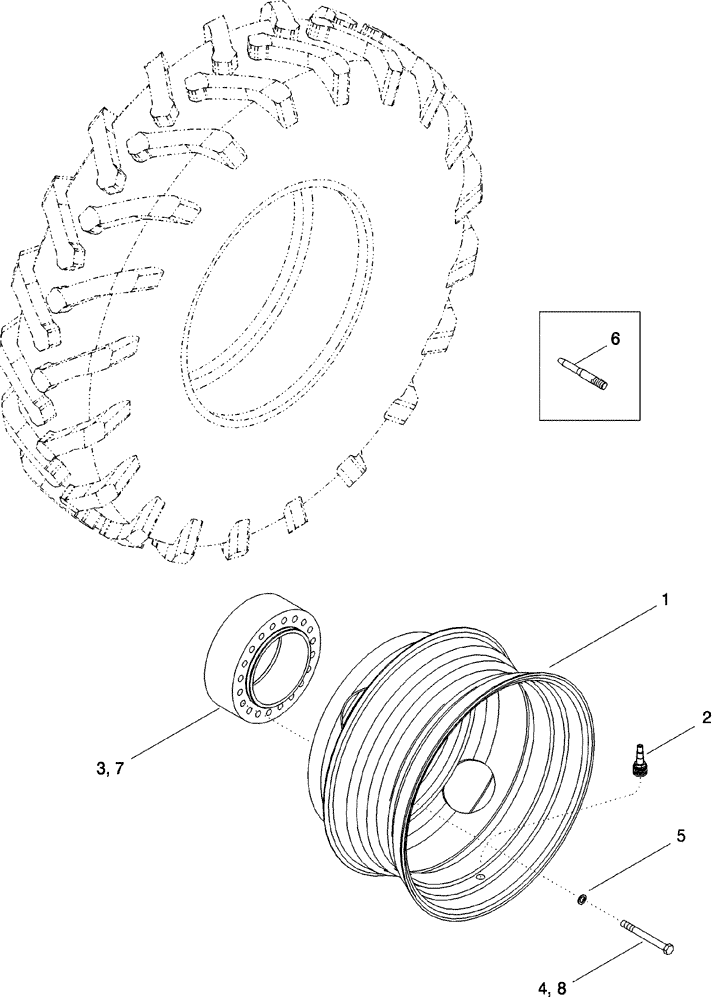 6
1
2
3, 7
5
4, 8