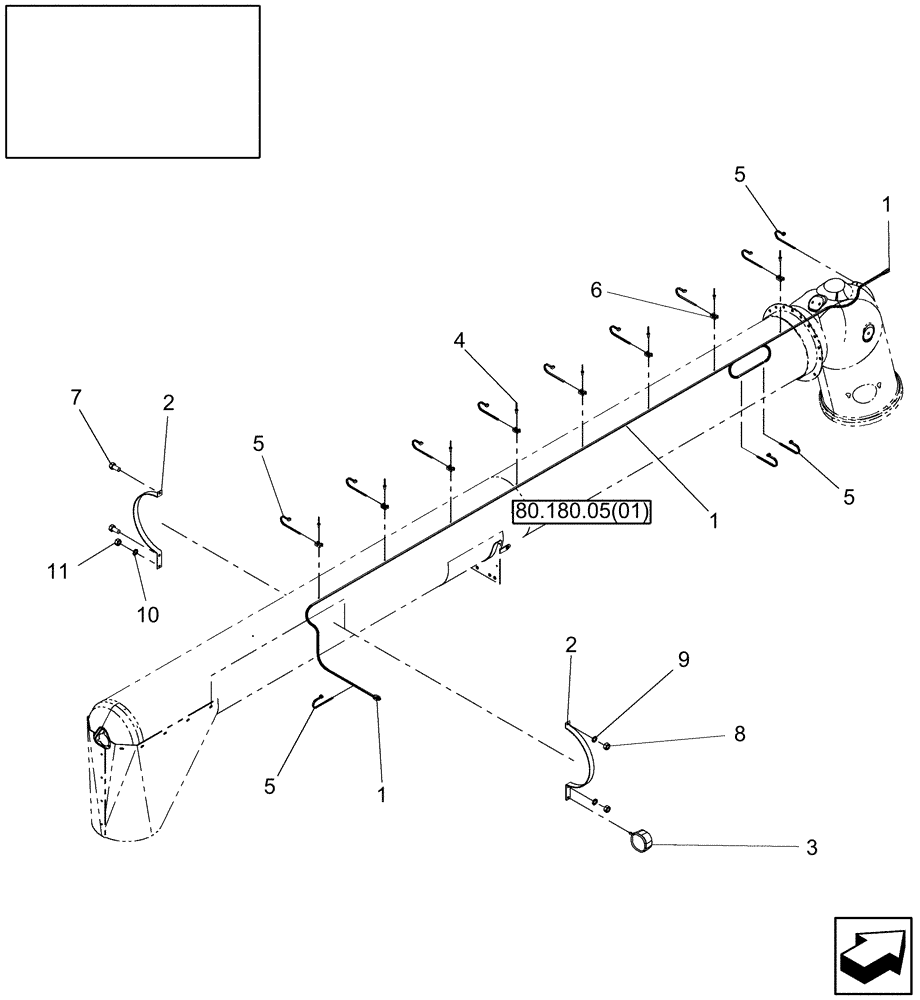 5
1
6
4
7
2
5
5
80.180.05(01)
1
11
10
2
9
8
5
1
3