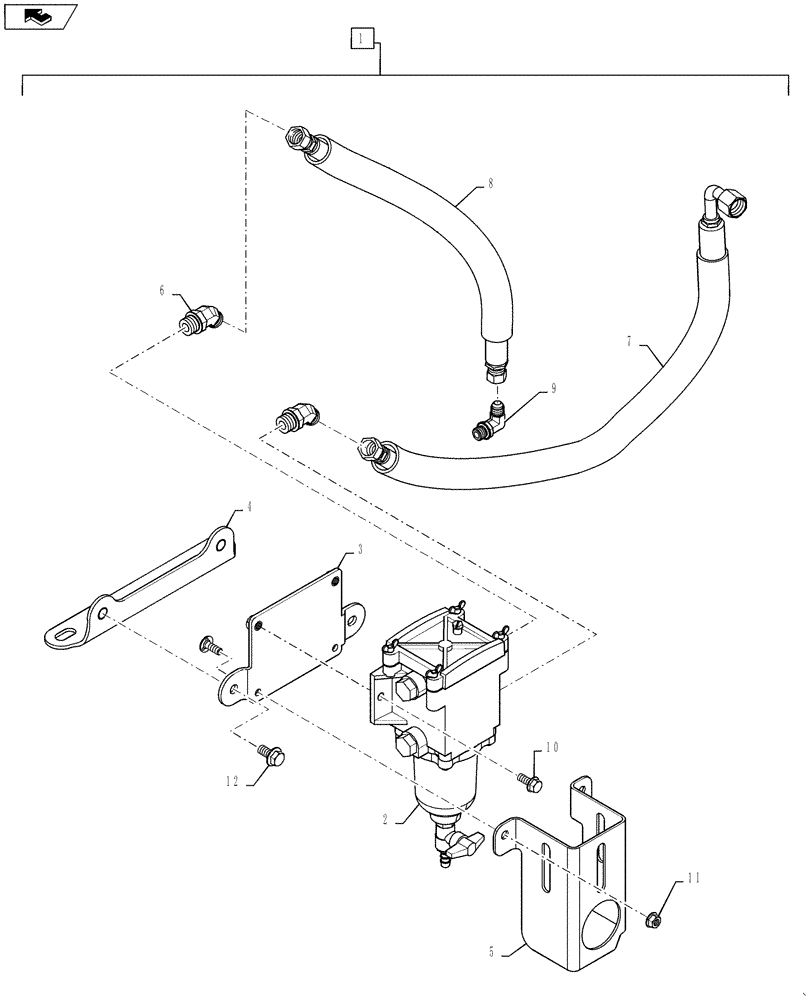 1
8
6
7
9
4
3
10
12
2
11
5