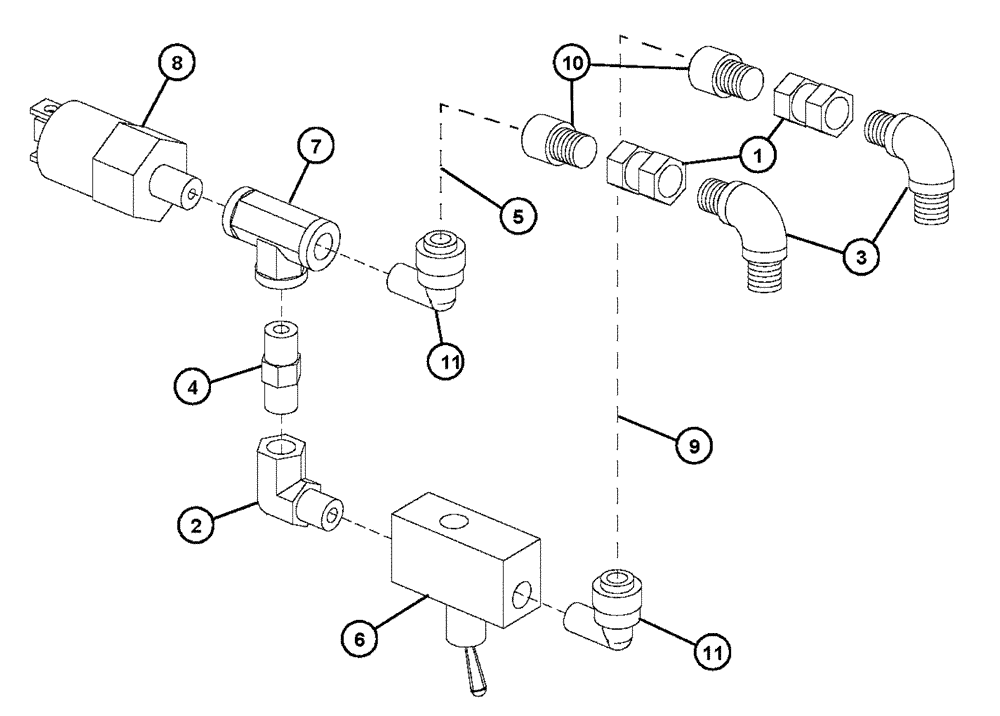 8
10
7
1
5
3
11
4
9
2
6
11