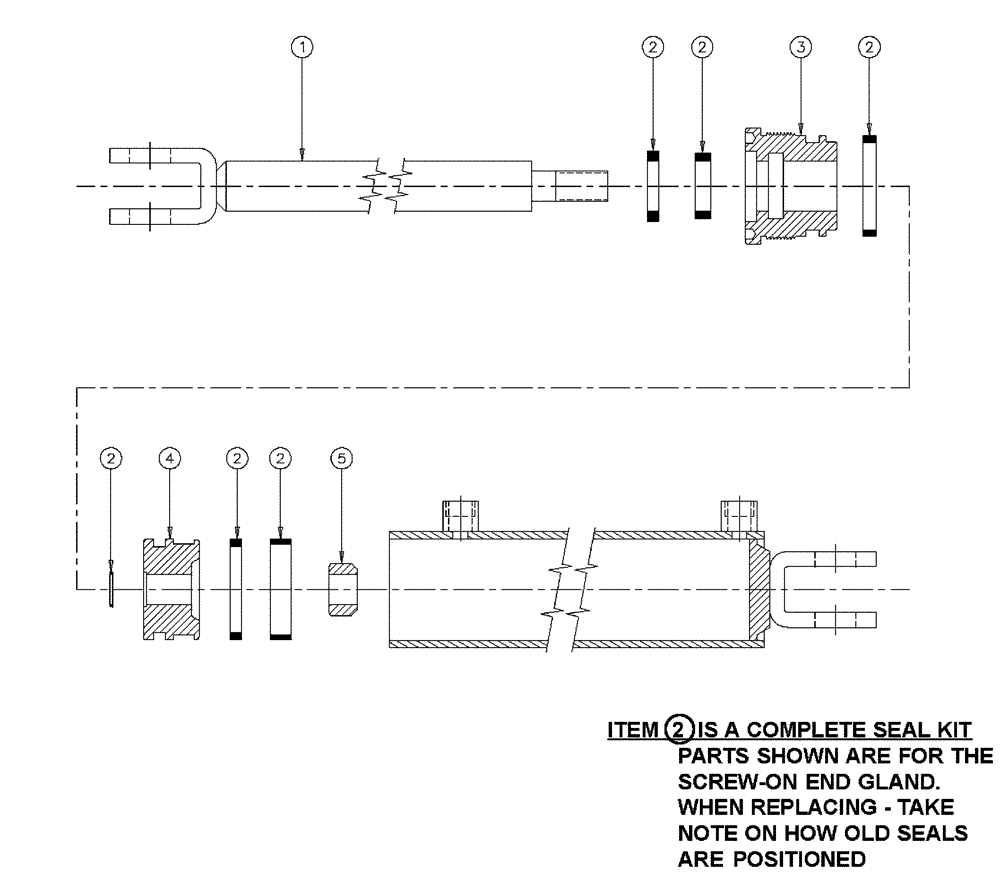 1

2 2 3 2

2 4 2 2 5

ITEM 2 IS A COMPLETE SEAL KIT
PARTS SHOWN ARE FOR THE SCREW-ON END GLAND. WHEN REPLACING - TAKE NOTE ON HOW OLD SEALS ARE POSITIONED