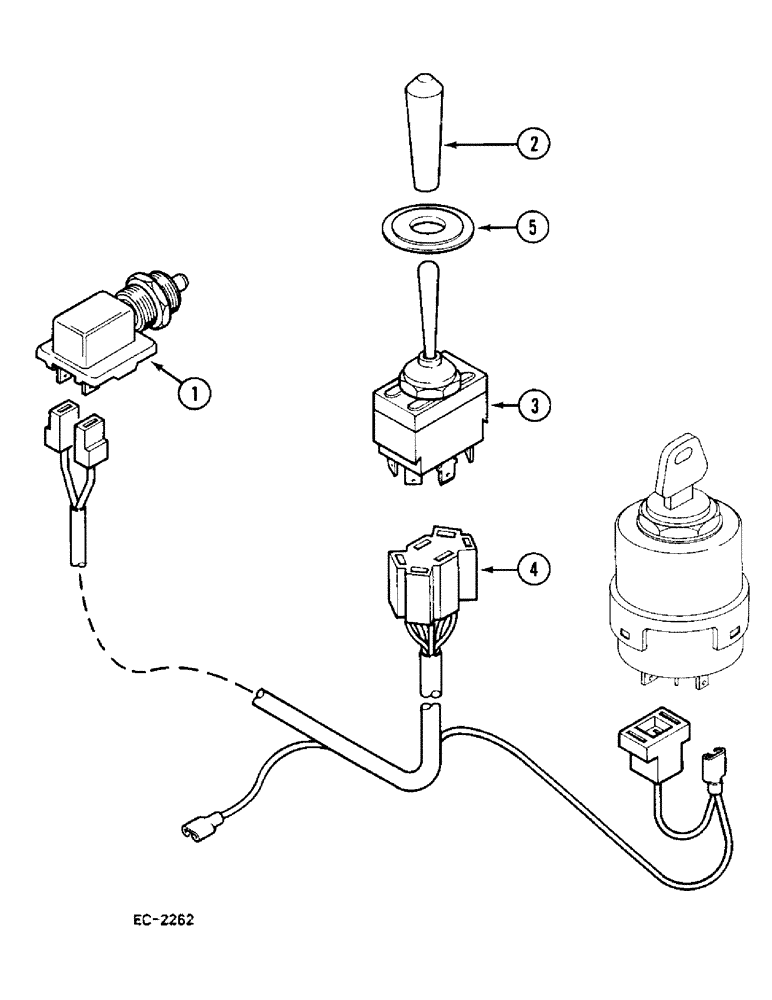 2
5
1
3
4
EC-2262