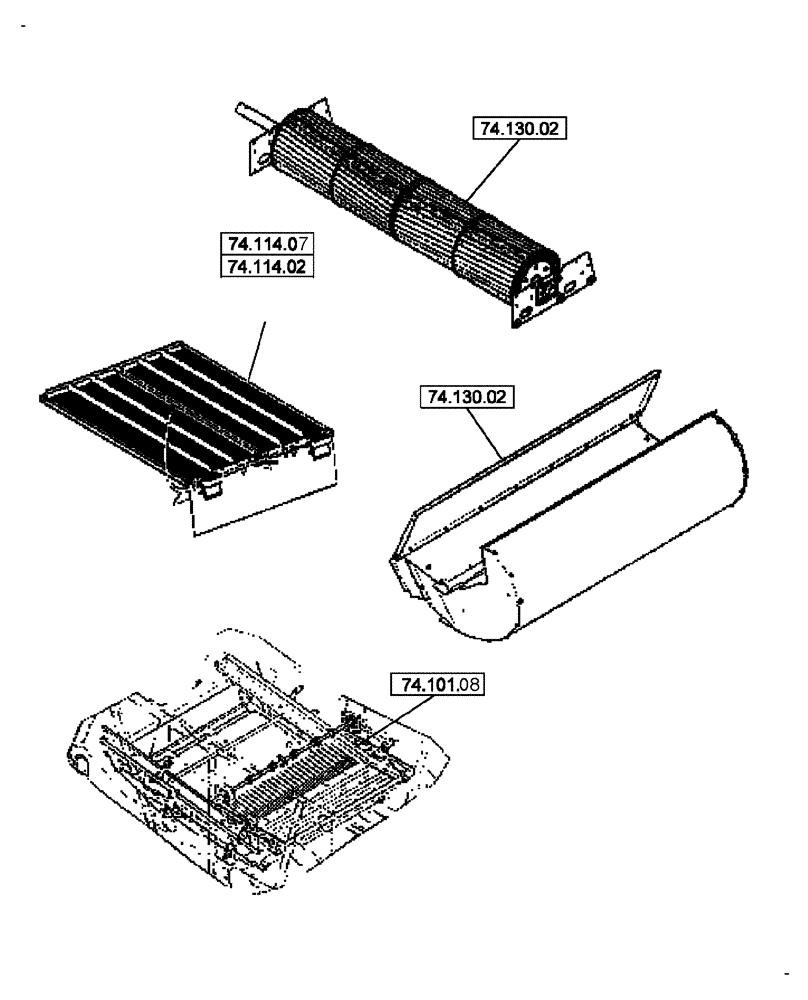 74.130.02

74.114.07
74.114.02

74.130.02

74.101.08