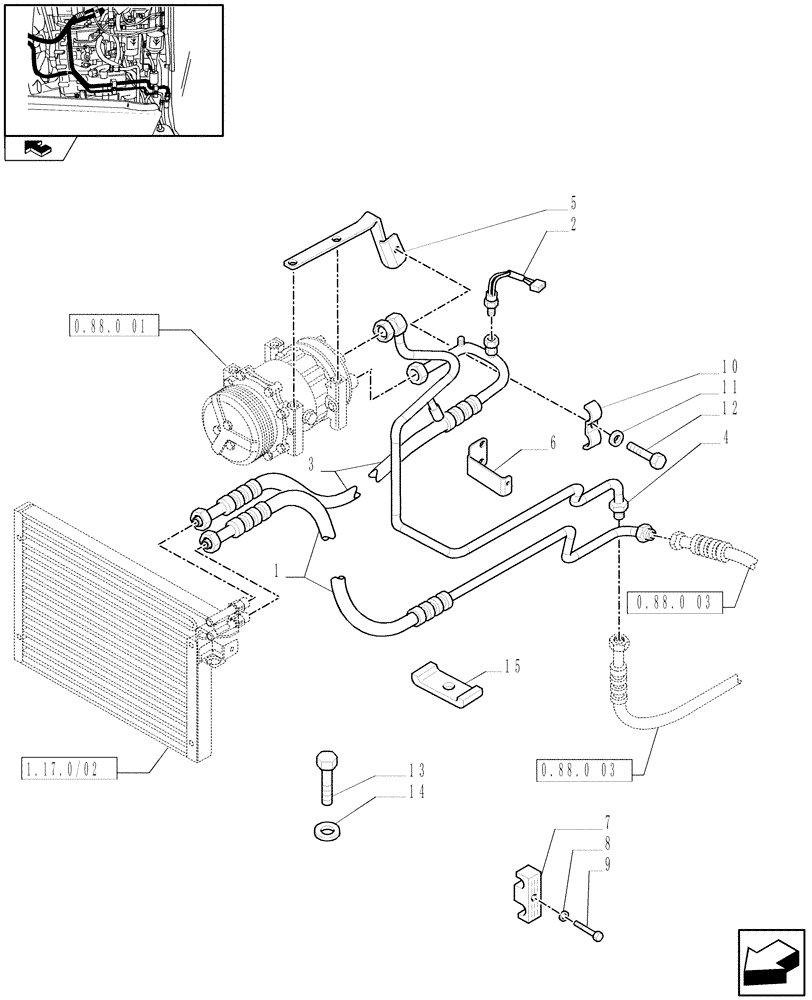 5
2
0.88.0 01
10
11
12
4
6
3
1
0.88.0 03
15
1.17.0/02
0.88.0 03
13
14
7
8
9