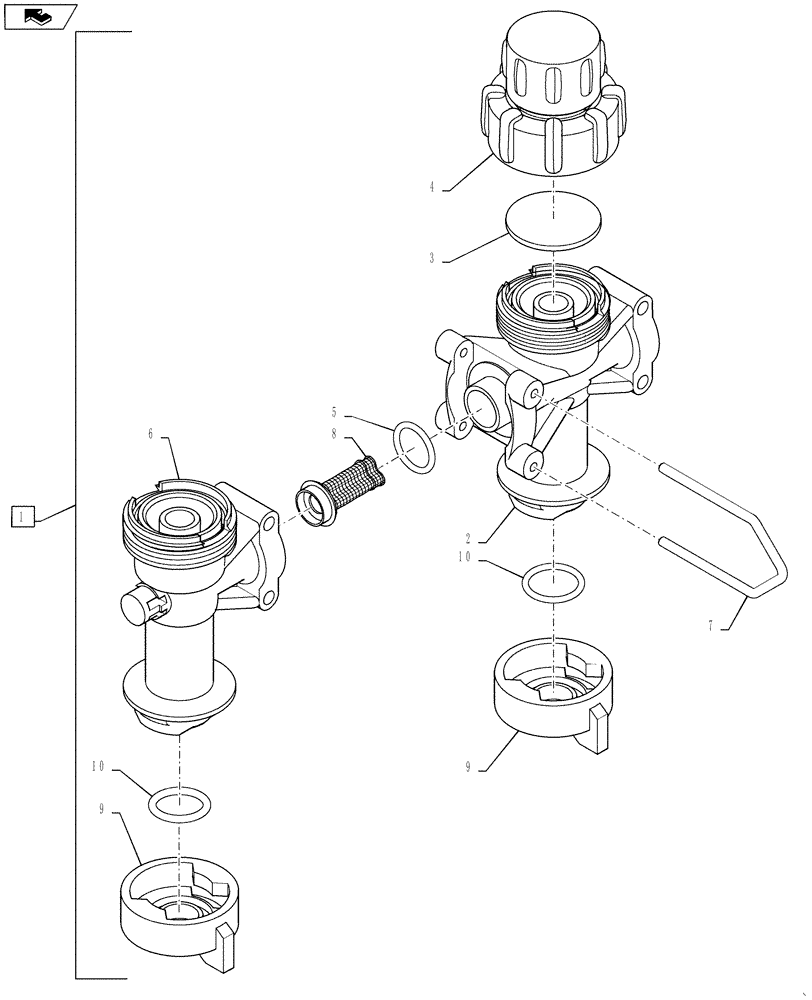 4
3
5
8
6
1
2
10
7
9
10
9