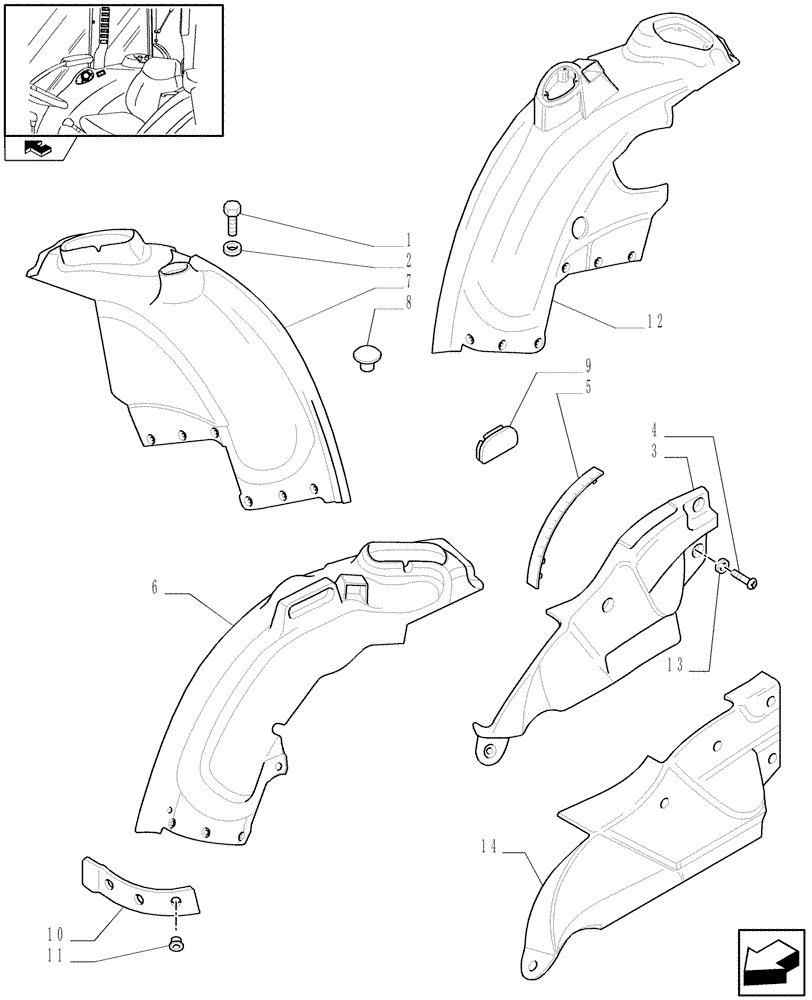 1
2
7
8
12
9
5
4
3
13
6
14
10
11