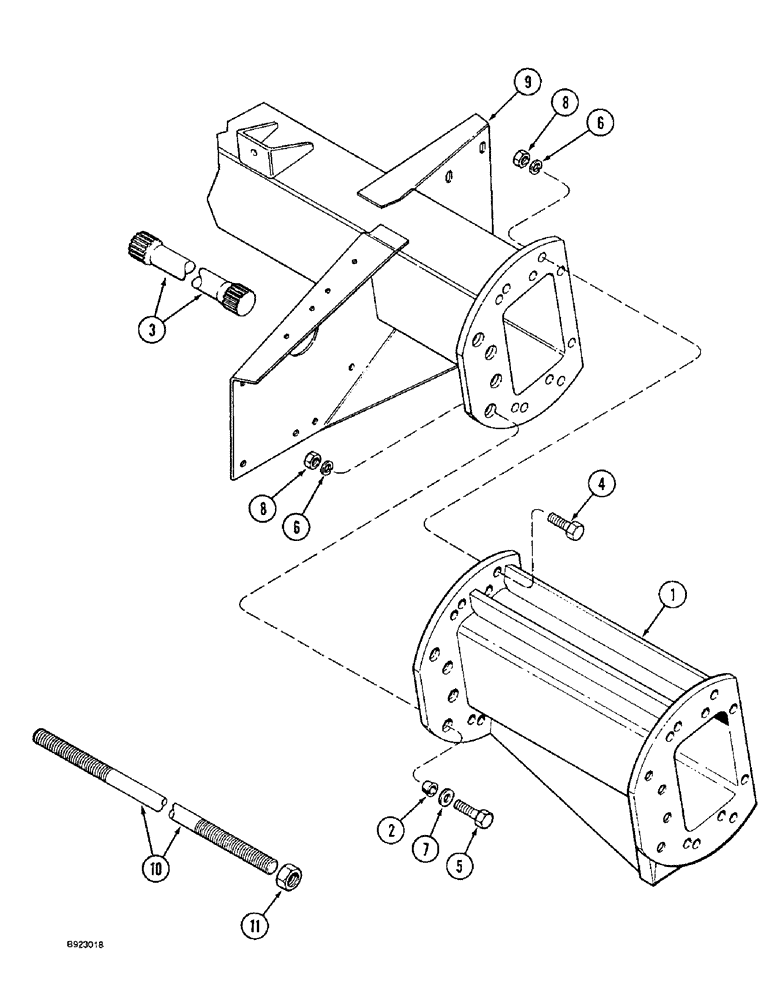 9
8
6
3
8
6
4
1
2
7
5
10
11
B923018