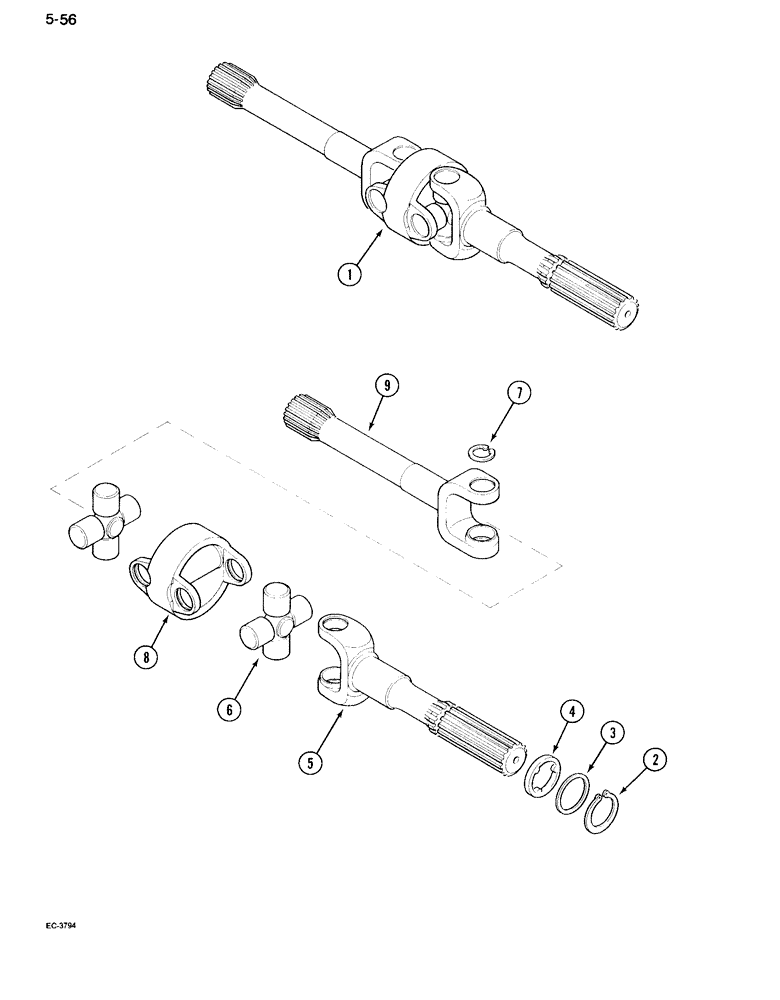 5-56

1

9

7

8

6

5

4

3

2

EC-3794