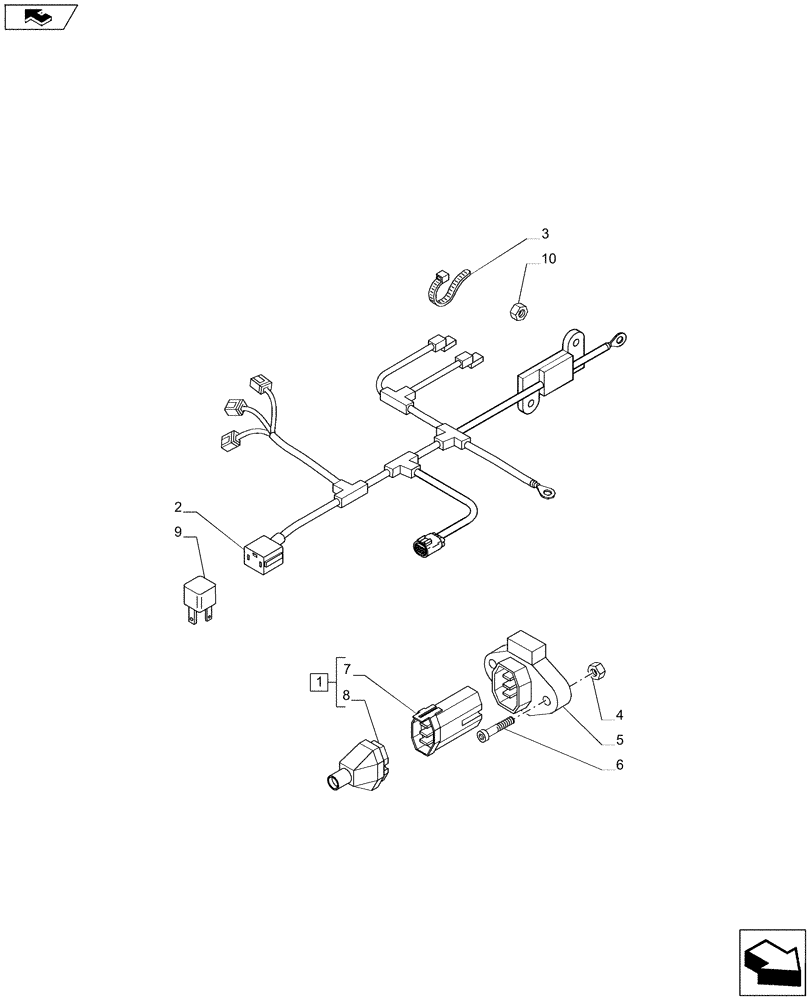 3
10
2
9
1
7
8
4
5
6