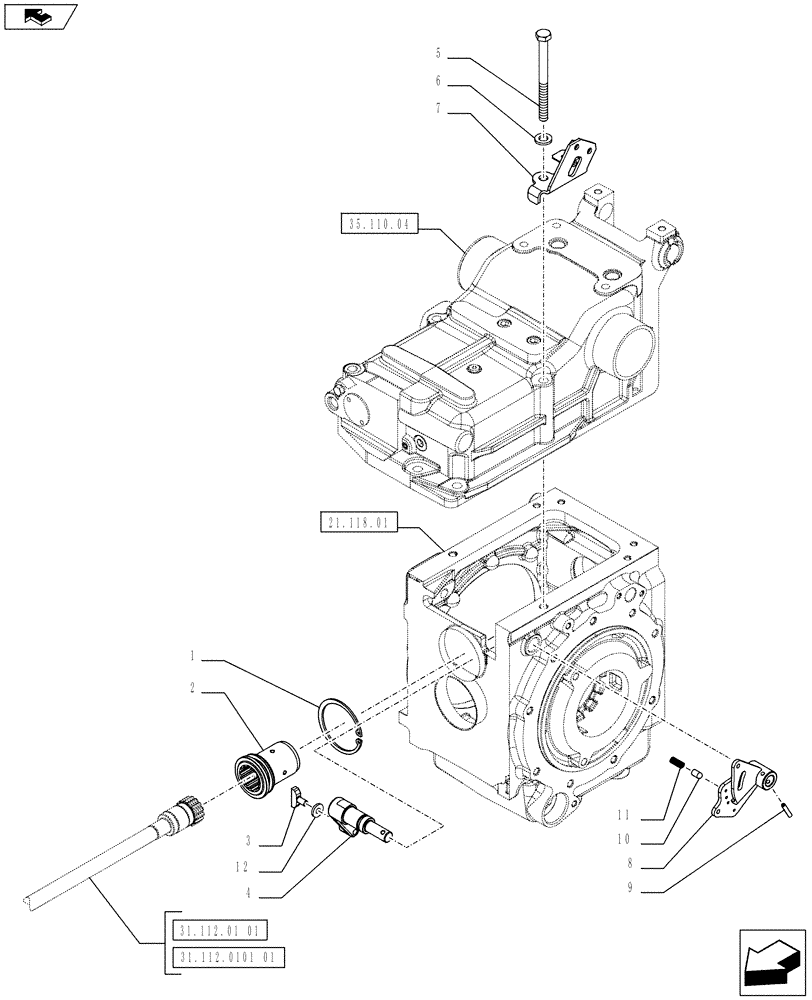 5
6
7
35.110.04
21.118.01
1
2
3
12
4
11
10
8
9
31.112.01 01
31.112.0101 01