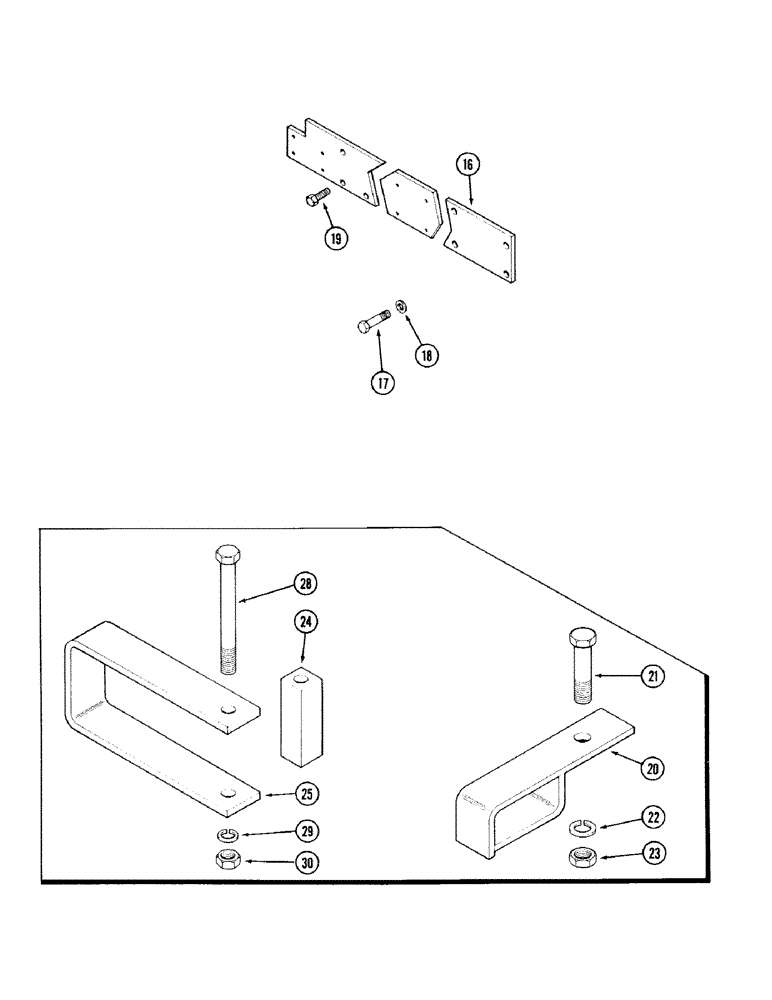 16
19
18
17
28
24
21
20
25
29
30
22
23