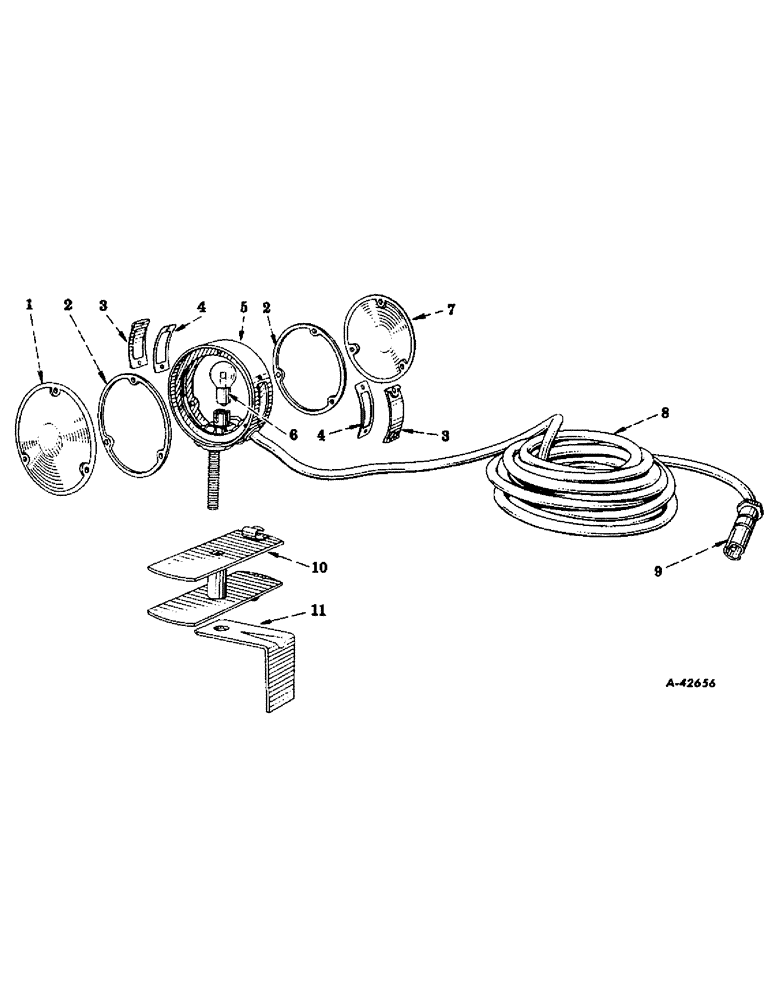 1
2
3
4
5
2
7
6
4
3
8
9
10
11
A-42656