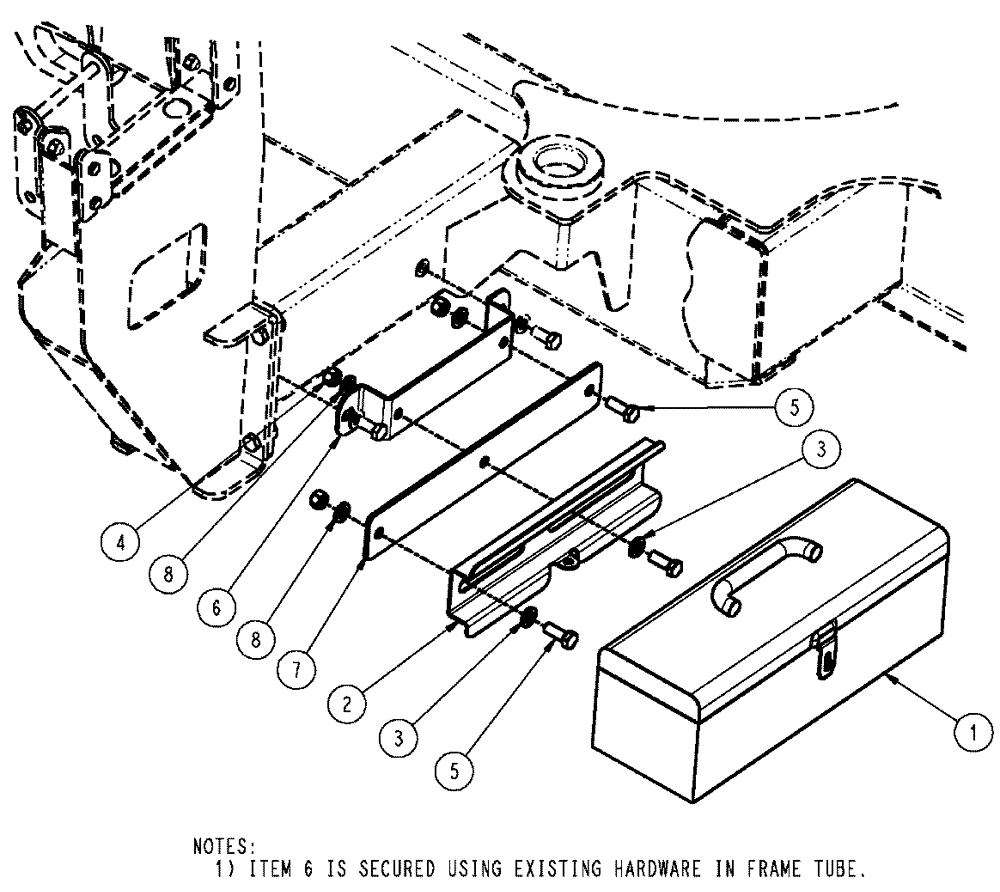 5
3
4
8
6
8
7
2
3
5
1

NOTES:
1) ITEM 6 IS SECURED USING EXISTING HARDWARE IN FRAME TUBE.