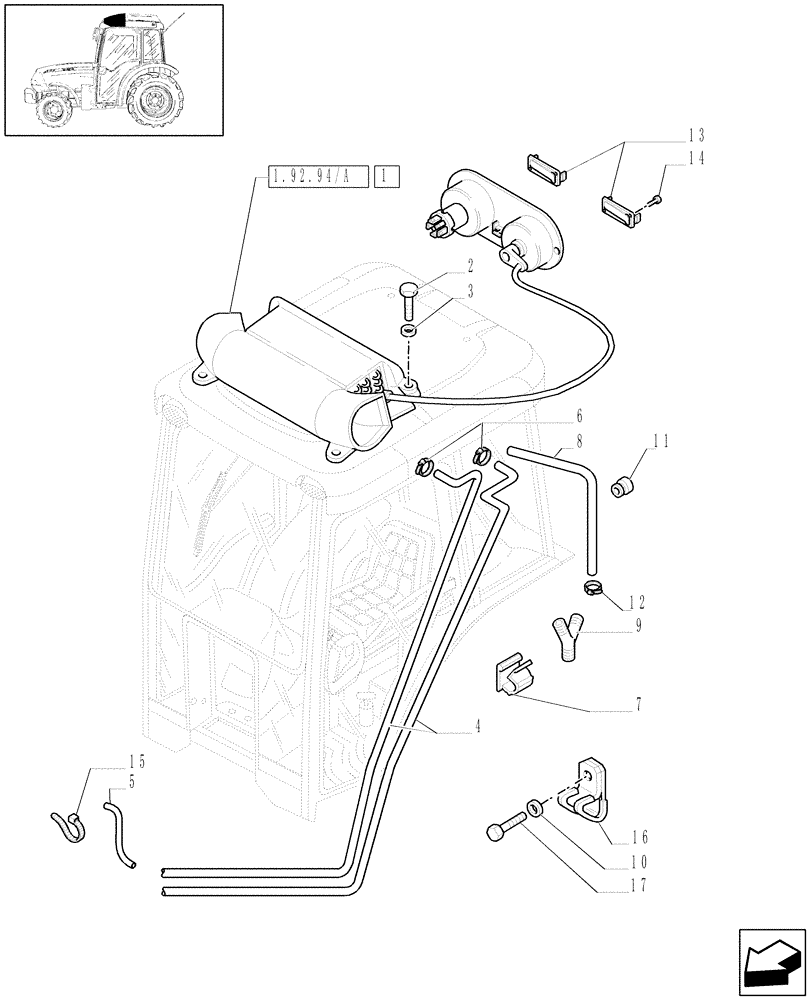 1.92.94/A 1
13
14
2
3
6
8
11
12
9
7
4
15
5
16
10
17