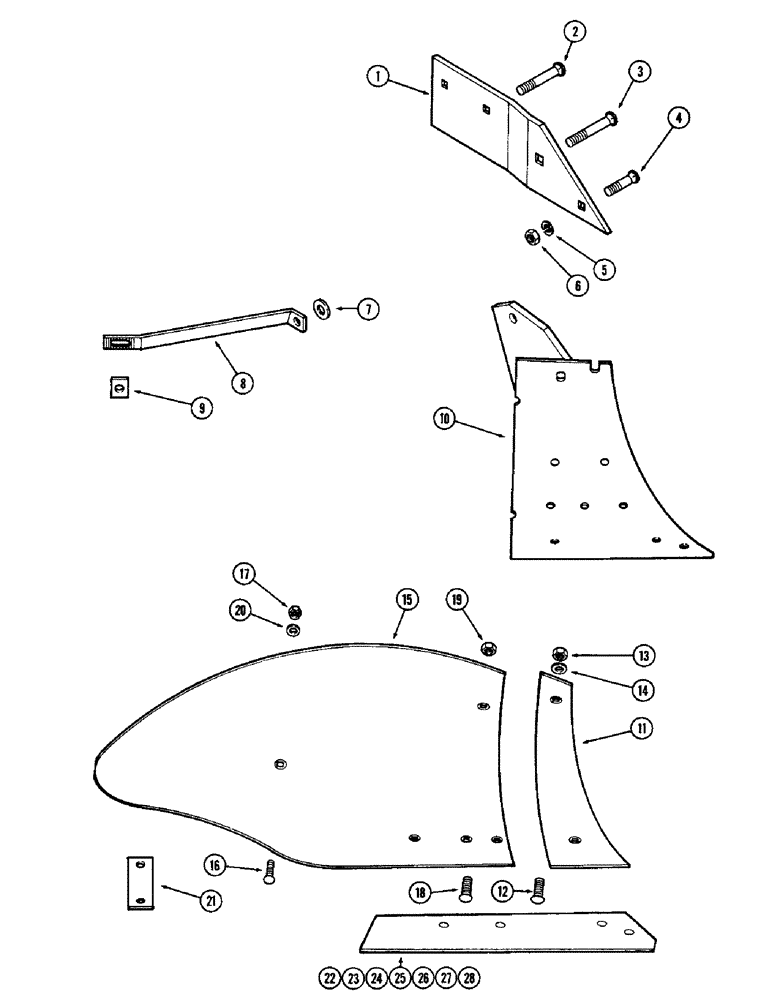 1
2
3
4
5
6
7
8
9
10
17
20
15
19
13
14
11
16
21
18
12
22 23 24 25 26 27 28