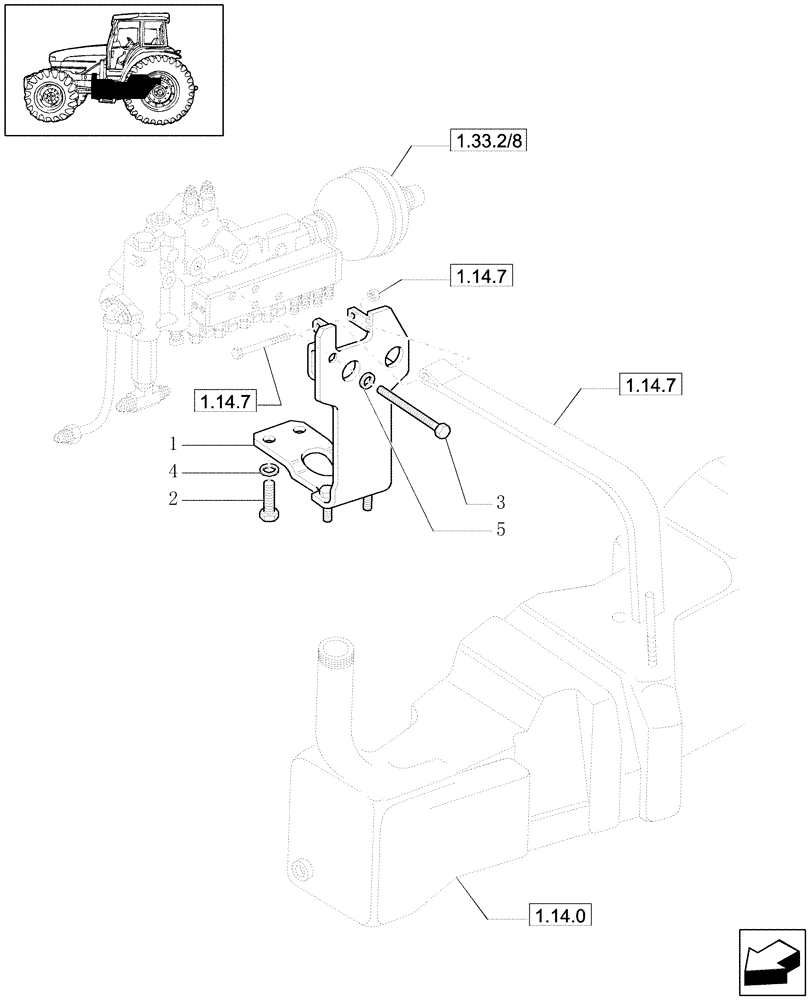 1.33.2/8

1.14.7

1.14.7

1.14.7

1

4

2

3

5

1.14.0